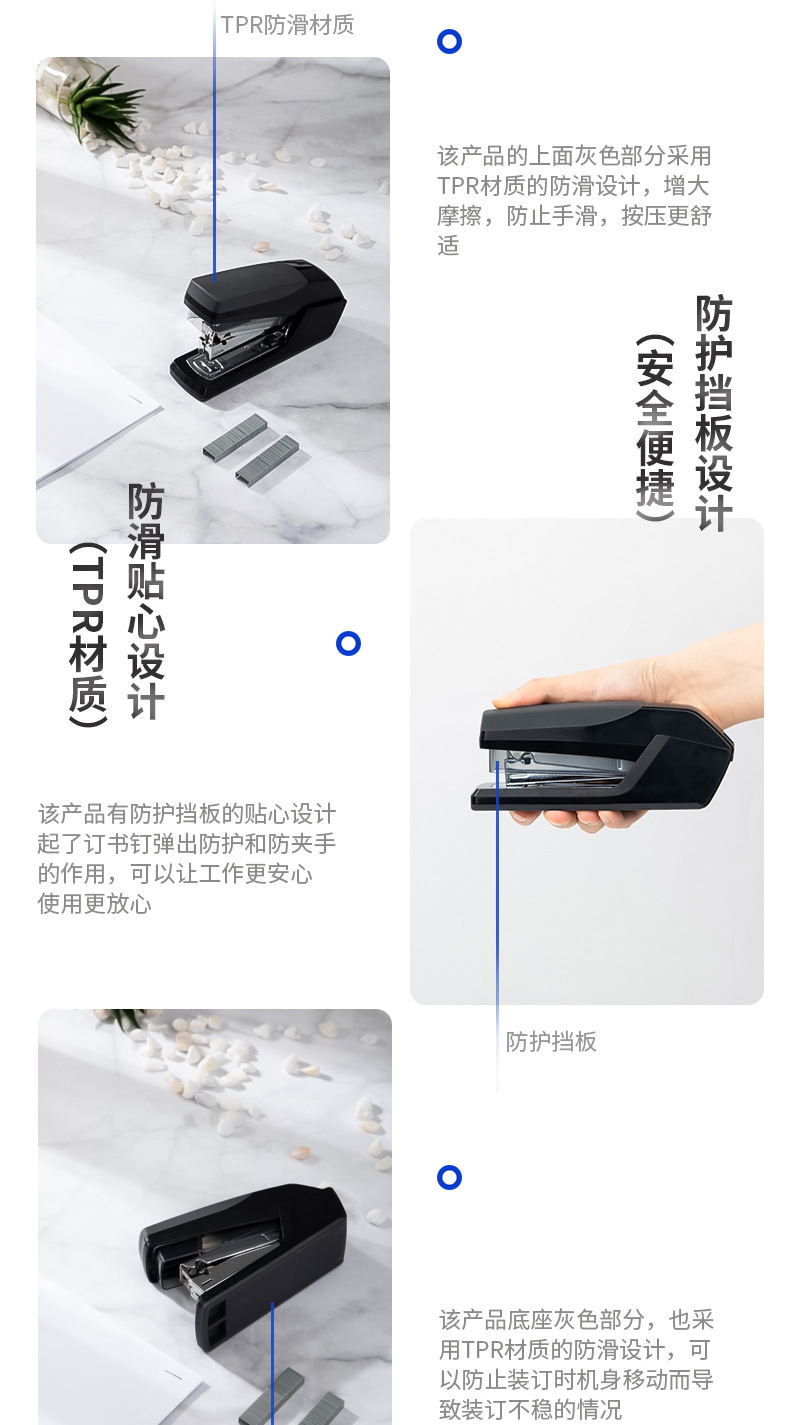 TPR防滑材质

该产品的上面灰色部分采用TPR材质的防滑设计，增大摩擦，防止手滑，按压更舒适

防护挡板设计
（安全便捷）

防滑贴心设计
（TPR材质）

该产品有防护挡板的贴心设计起了订书钉弹出防护和防夹手的作用，可以让工作更安心使用更放心

防护挡板

该产品底座灰色部分，也采用TPR材质的防滑设计，可以防止装订时机身移动而导致装订不稳的情况