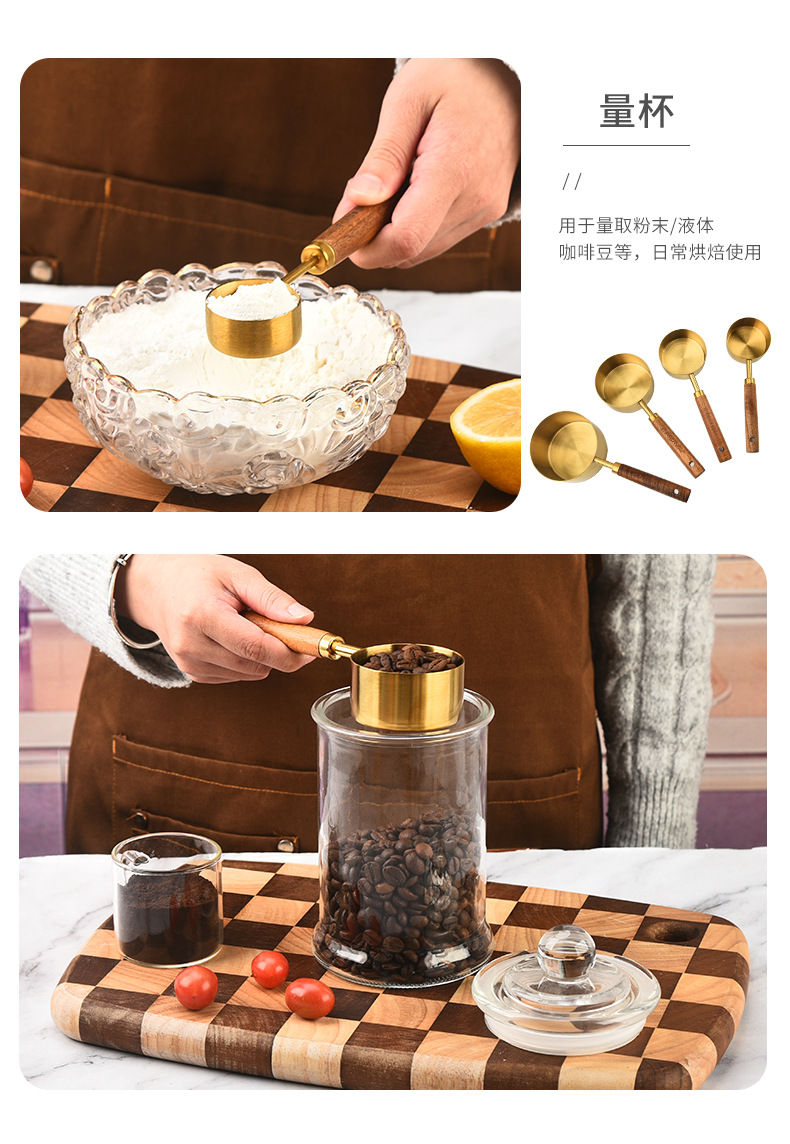 量杯

//

用于量取粉末/液体
咖啡豆等，日常烘焙使用