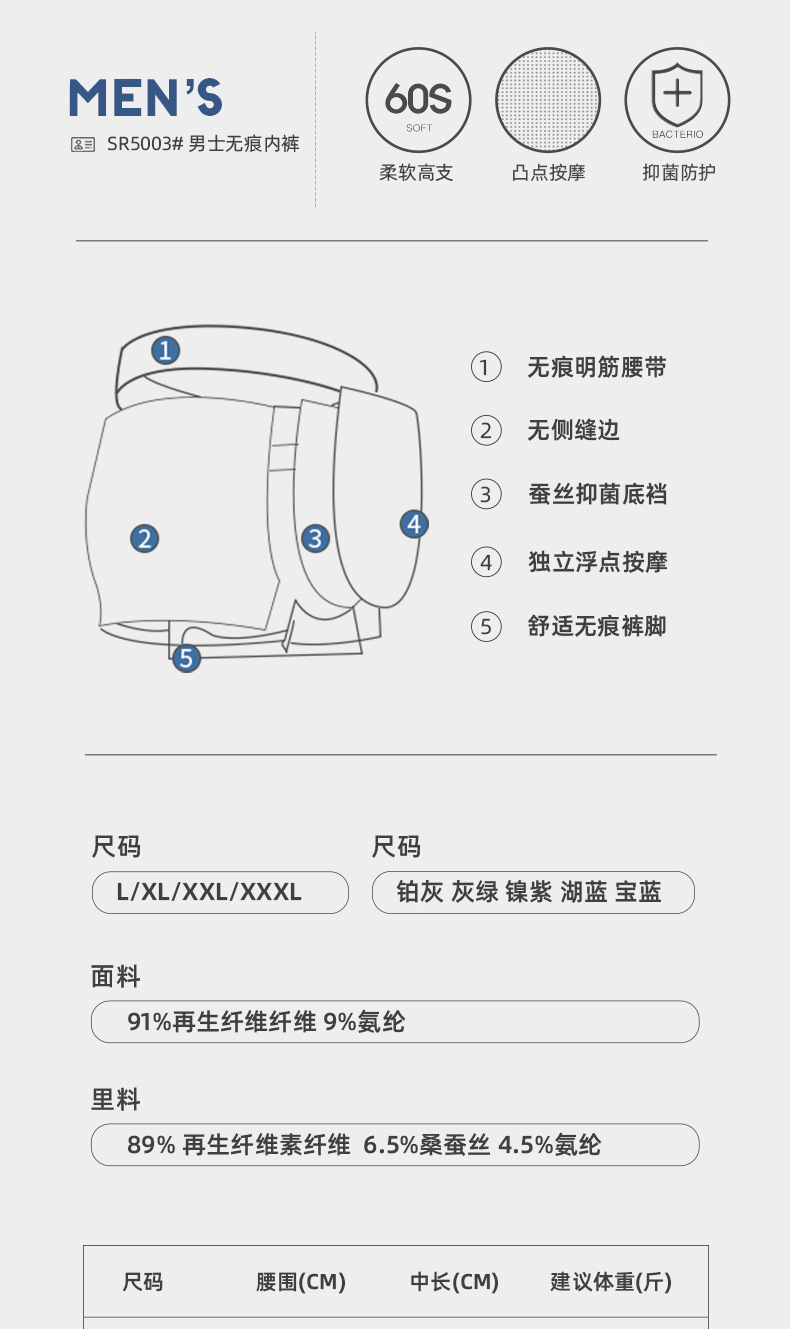 MEN'S

SR5003# 男士无痕内裤

60S
SOFT
柔软高支

凸点按摩

BACTERIO
抑菌防护

1
2
3
4
5

① 无痕明筋腰带
② 无侧缝边
③ 蚕丝抑菌底裆
④ 独立浮点按摩
⑤ 舒适无痕裤脚

尺码
L/XL/XXL/XXXL

尺码
铂灰 灰绿 镍紫 湖蓝 宝蓝

面料
91%再生纤维纤维 9%氨纶

里料
89% 再生纤维素纤维 6.5%桑蚕丝 4.5%氨纶

| 尺码 | 腰围(CM) | 中长(CM) | 建议体重(斤) |
|---|---|---|---|