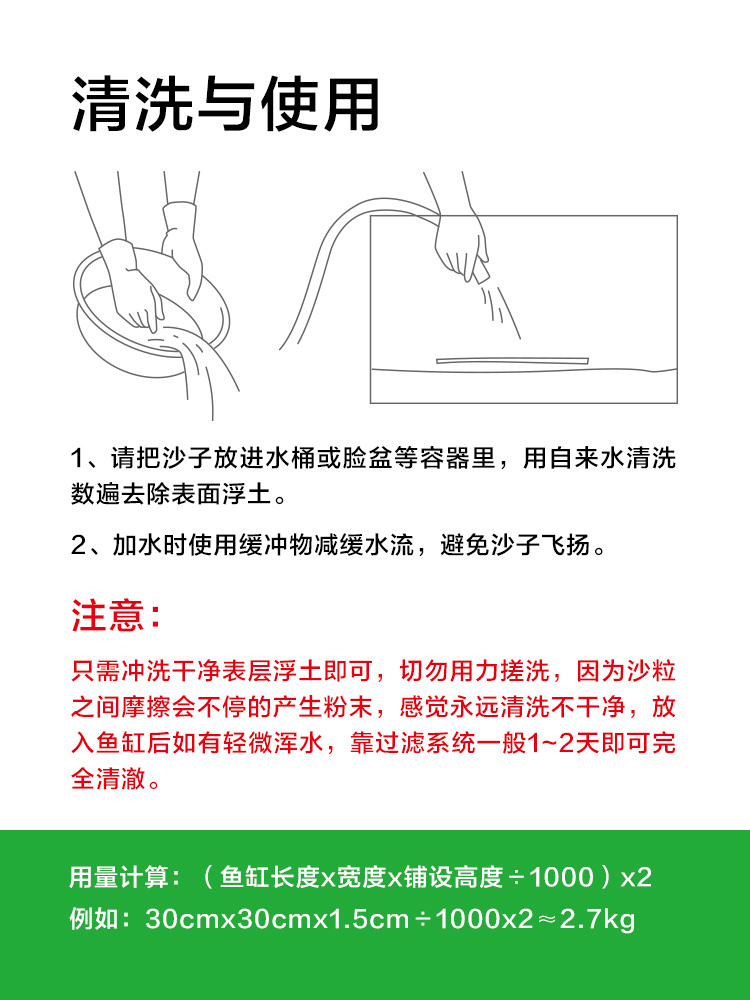 清洗与使用

1、请把沙子放进水桶或脸盆等容器里，用自来水清洗数遍去除表面浮土。

2、加水时使用缓冲物减缓水流，避免沙子飞扬。

注意：

只需冲洗干净表层浮土即可，切勿用力搓洗，因为沙粒之间摩擦会不停的产生粉末，感觉永远清洗不干净，放入鱼缸后如有轻微浑水，靠过滤系统一般1~2天即可完全清澈。

用量计算：（鱼缸长度x宽度x铺设高度÷1000）x2
例如：30cmx30cmx1.5cm÷1000x2≈2.7kg