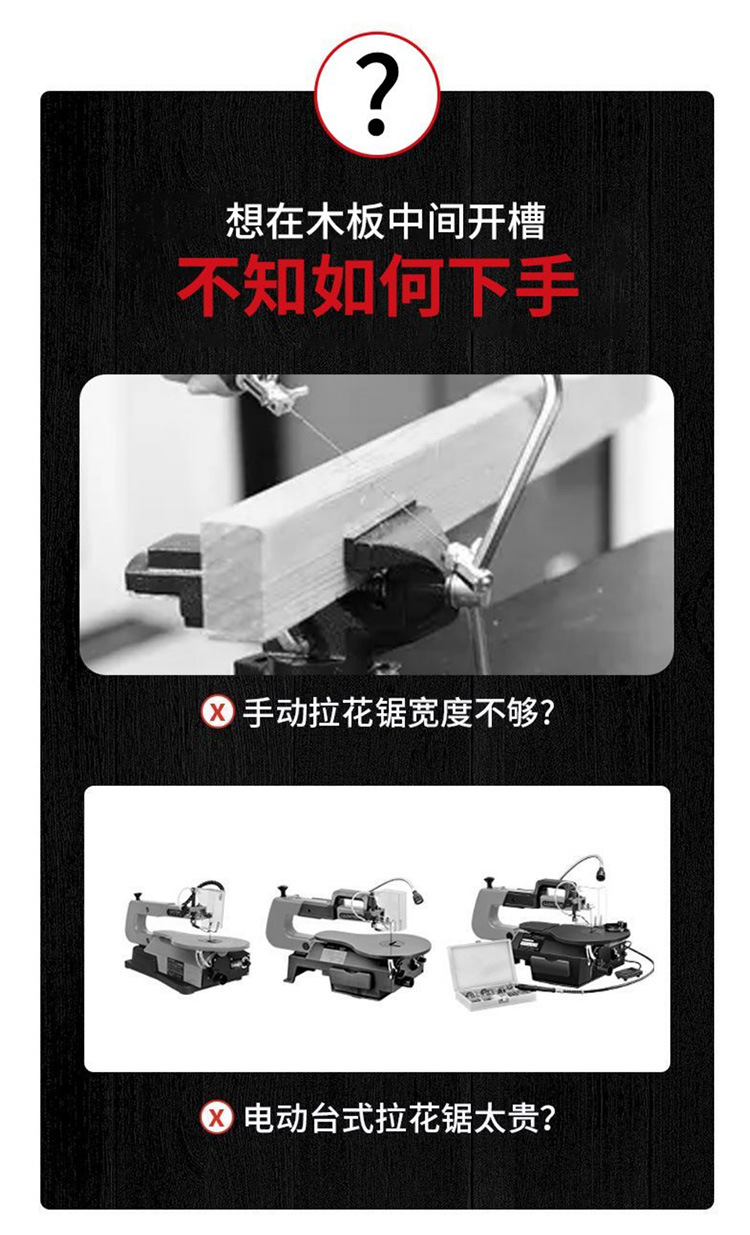 ?

想在木板中间开槽
不知如何下手

X 手动拉花锯宽度不够?

X 电动台式拉花锯太贵?