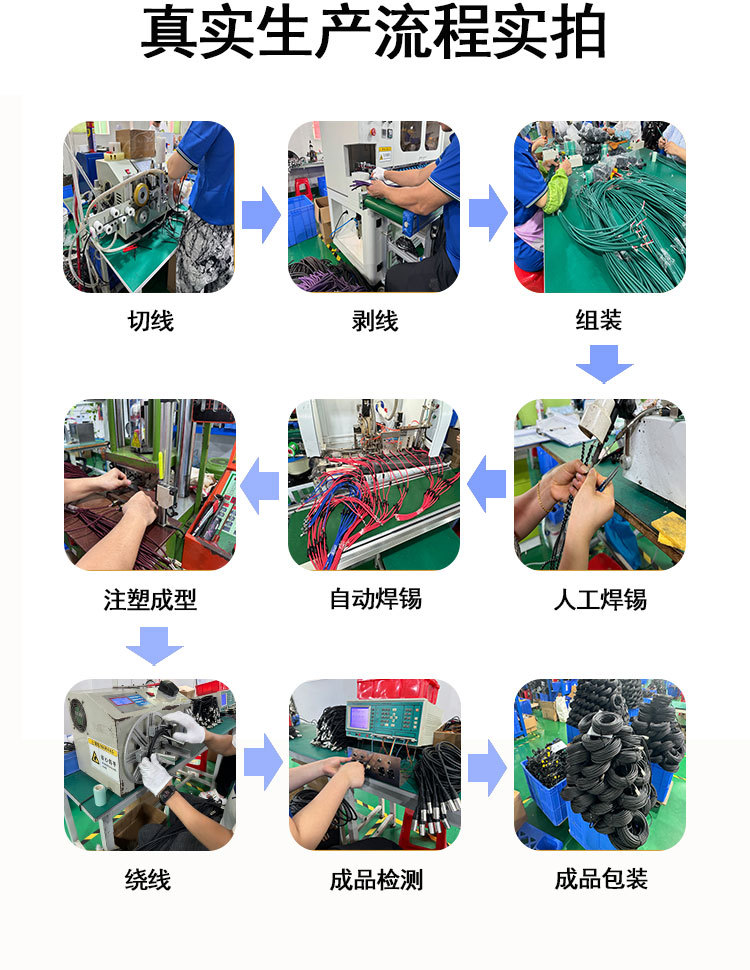 真实生产流程实拍

切线

剥线

组装

人工焊锡

自动焊锡

注塑成型

绕线

成品检测

成品包装