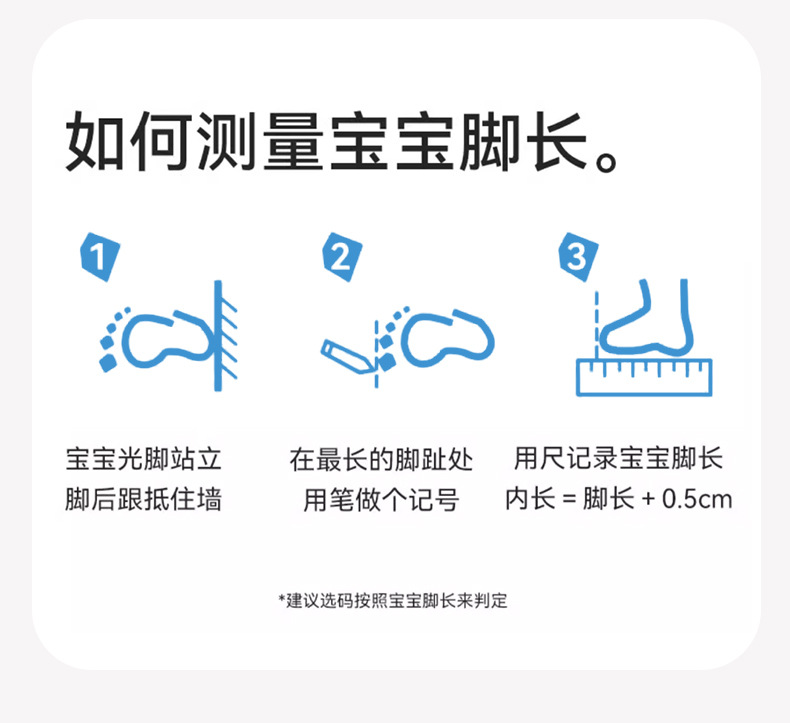 如何测量宝宝脚长。

1

宝宝光脚站立
脚后跟抵住墙

2

在最长的脚趾处
用笔做个记号

3

用尺记录宝宝脚长
内长 = 脚长 + 0.5cm

*建议选码按照宝宝脚长来判定