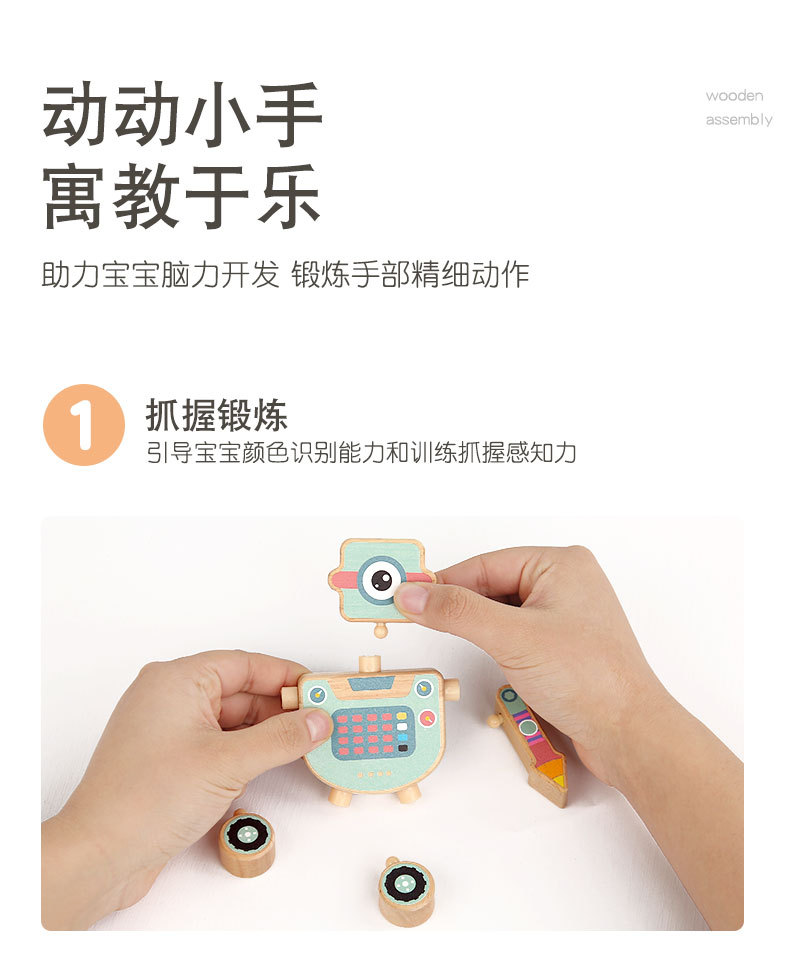 动动小手
寓教于乐

wooden
assembly

助力宝宝脑力开发 锻炼手部精细动作

1
抓握锻炼
引导宝宝颜色识别能力和训练抓握感知力