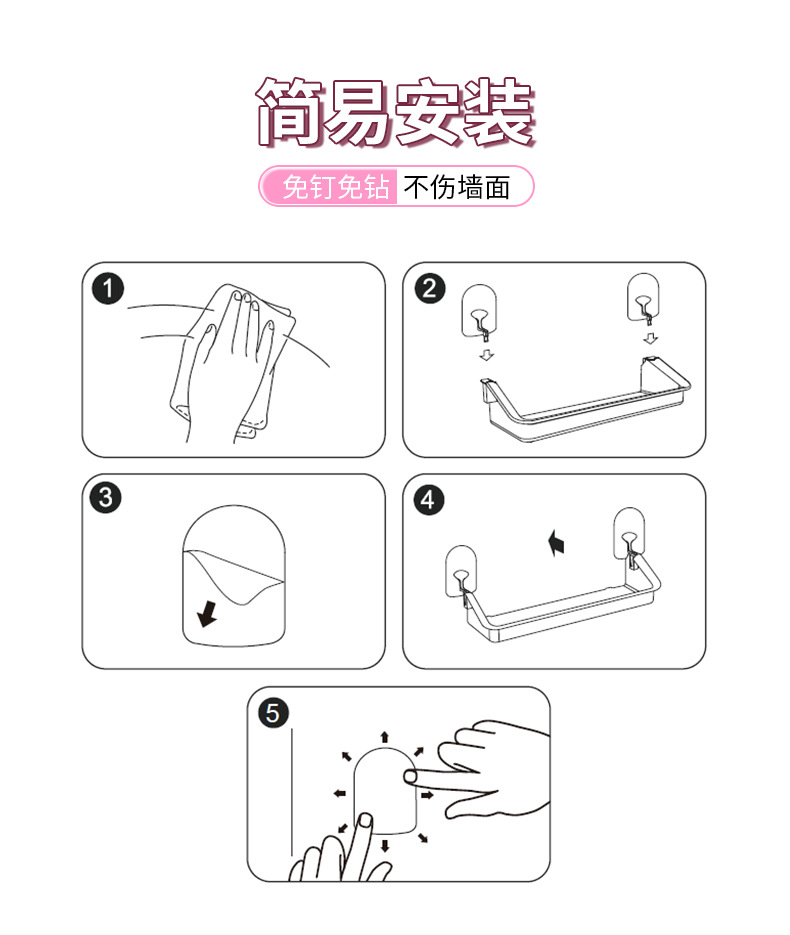 简易安装

免钉免钻 不伤墙面

1

2

3

4

5