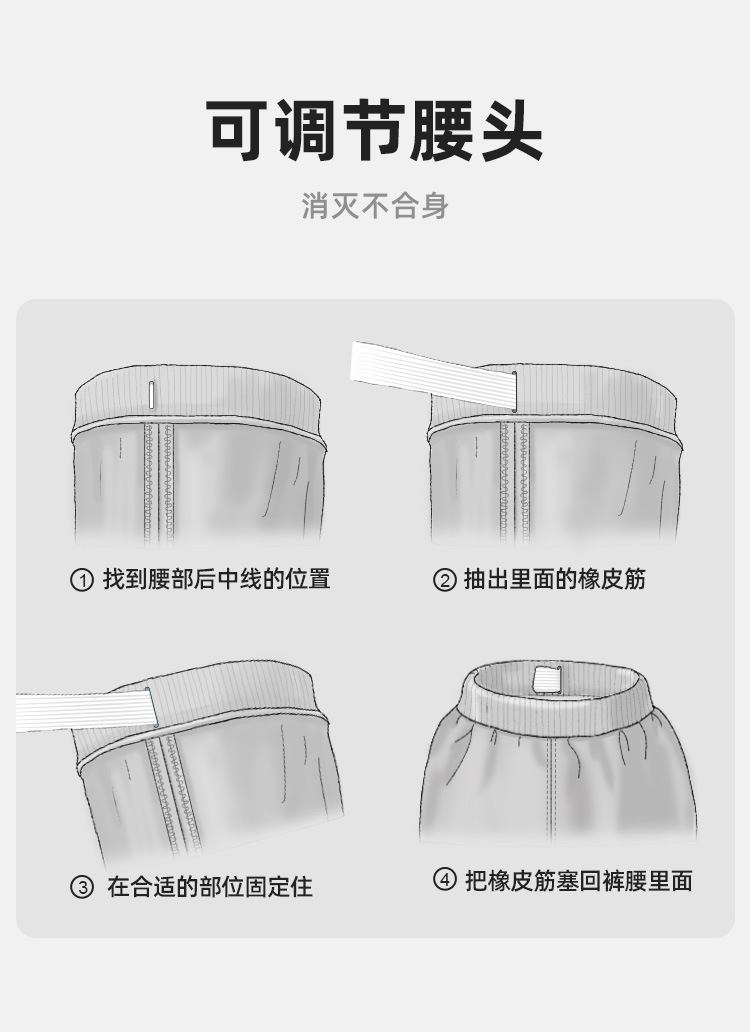 可调节腰头

消灭不合身

① 找到腰部后中线的位置

② 抽出里面的橡皮筋

③ 在合适的部位固定住

④ 把橡皮筋塞回裤腰里面