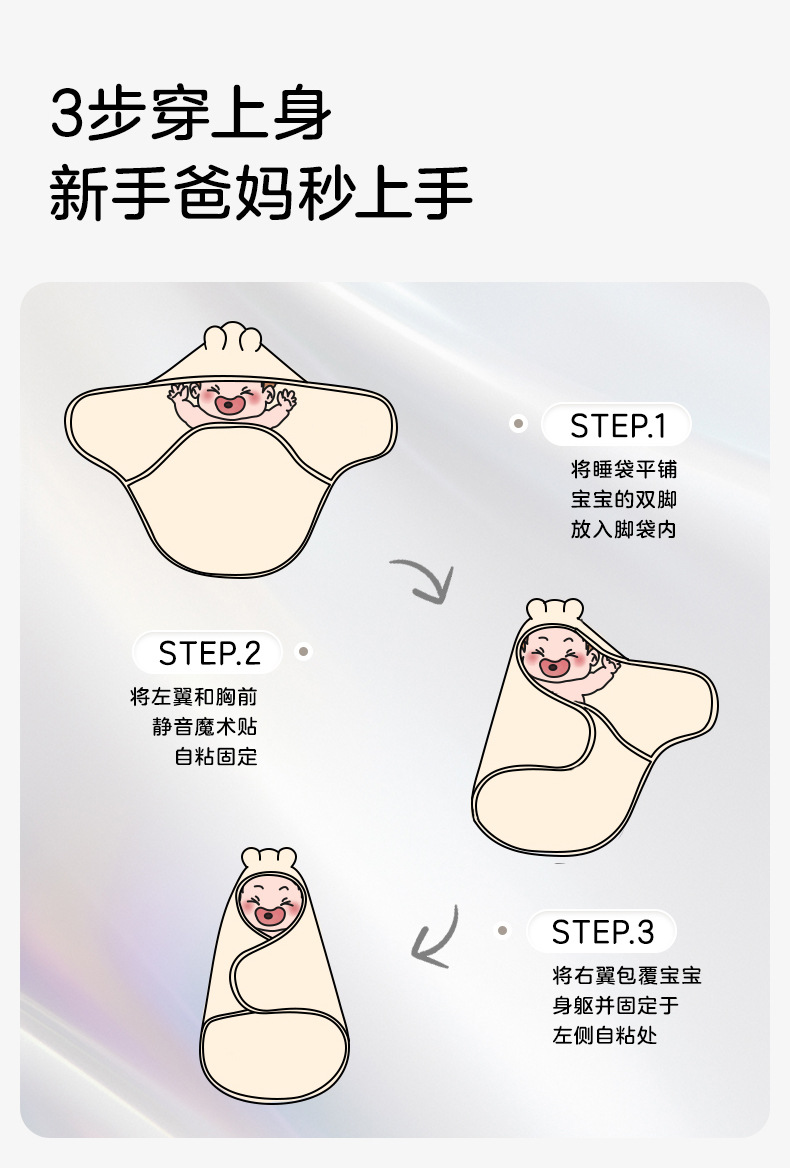 3步穿上身
新手爸妈秒上手

STEP.1
将睡袋平铺
宝宝的双脚
放入脚袋内

STEP.2
将左翼和胸前
静音魔术贴
自粘固定

STEP.3
将右翼包覆宝宝
身躯并固定于
左侧自粘处