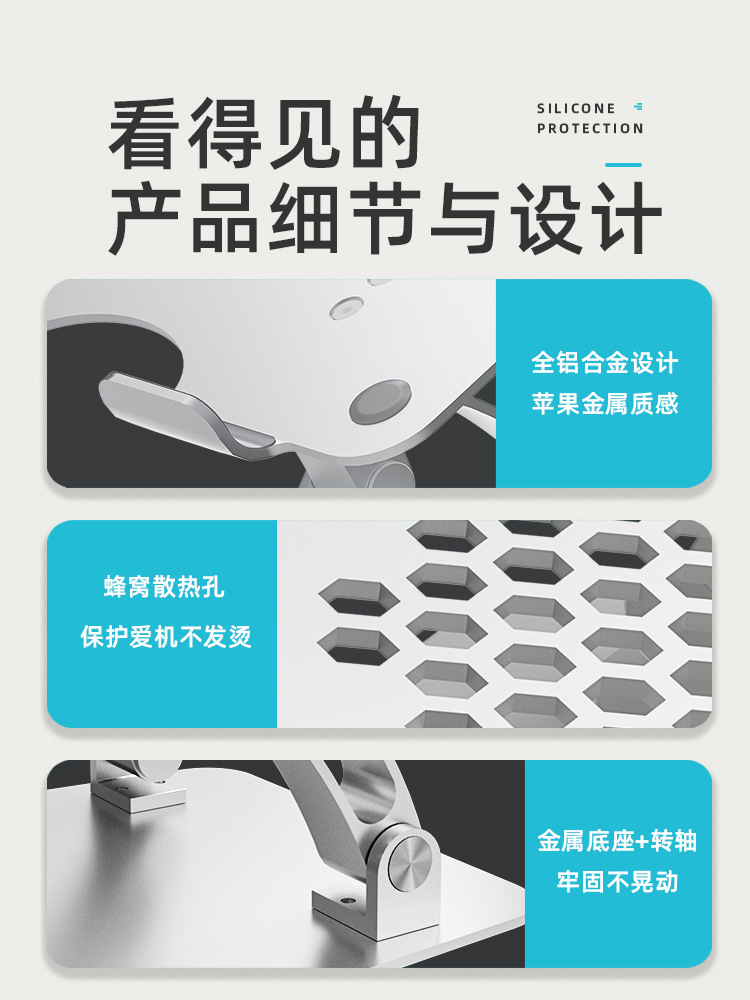 看得见的
产品细节与设计

SILICONE
PROTECTION

全铝合金设计
苹果金属质感

蜂窝散热孔
保护爱机不发烫

金属底座+转轴
牢固不晃动