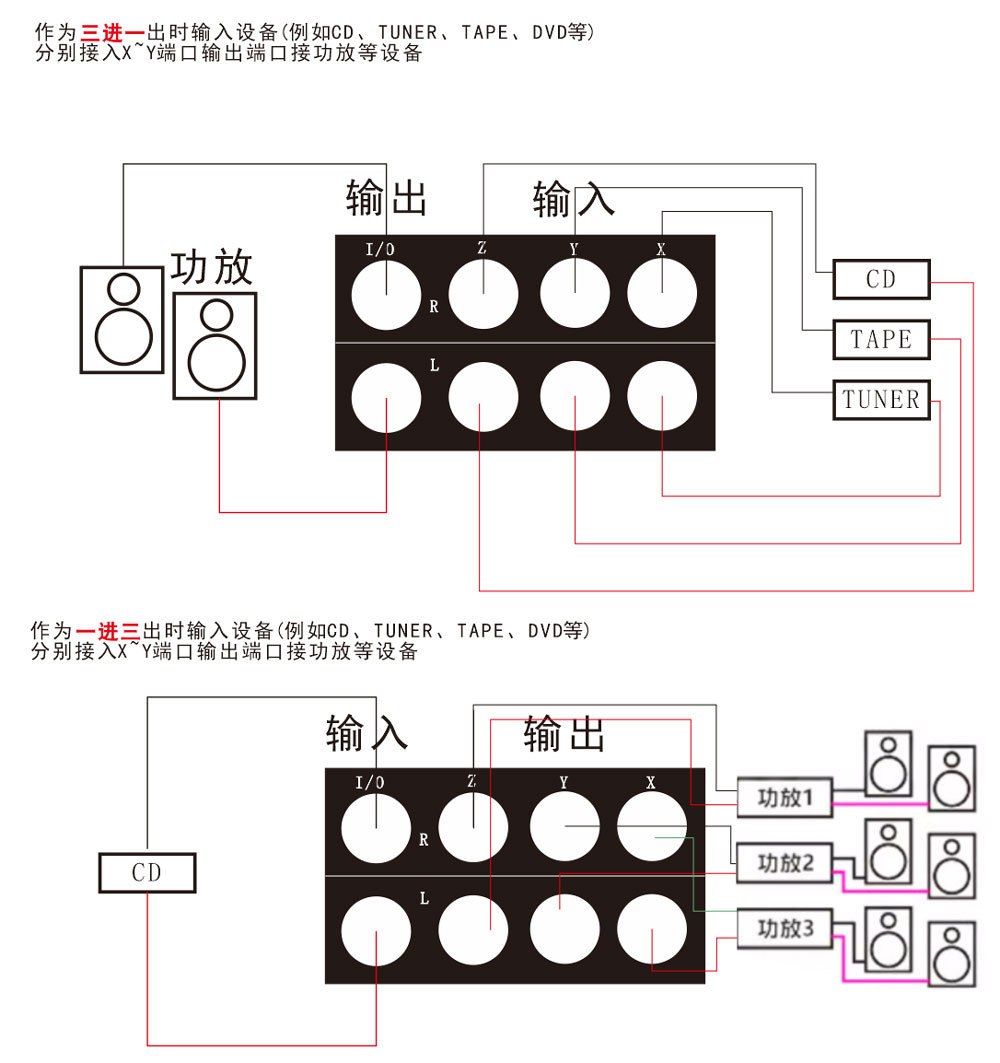 作为三进一出时输入设备(例如CD、TUNER、TAPE、DVD等)
分别接入X~Y端口输出端口接功放等设备

输出
输入
功放
I/O
Z
Y
X
R
L
CD
TAPE
TUNER

作为一进三出时输入设备(例如CD、TUNER、TAPE、DVD等)
分别接入X~Y端口输出端口接功放等设备

输入
输出
I/O
Z
Y
X
R
L
CD
功放1
功放2
功放3