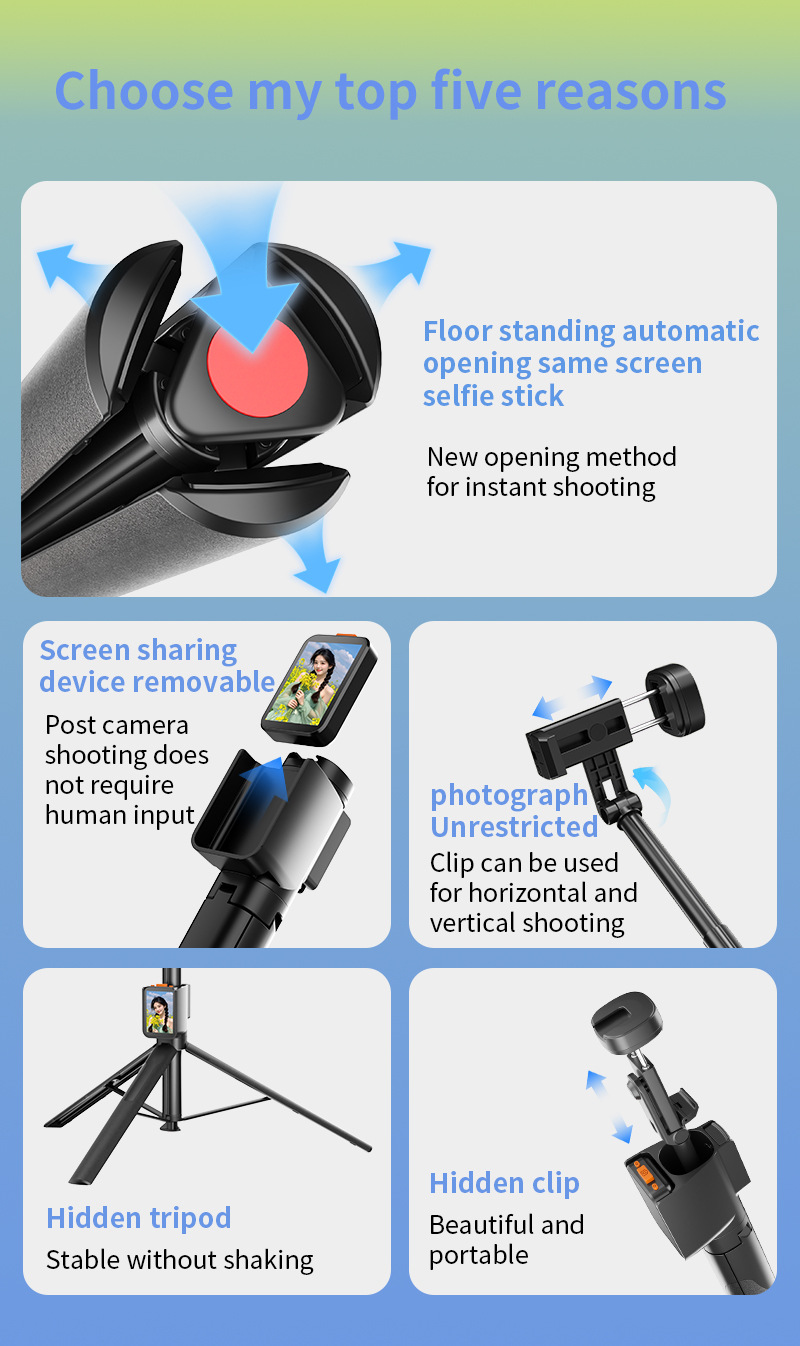 Choose my top five reasons

Floor standing automatic opening same screen selfie stick

New opening method for instant shooting

Screen sharing device removable

Post camera shooting does not require human input

photograph Unrestricted

Clip can be used for horizontal and vertical shooting

Hidden tripod

Stable without shaking

Hidden clip

Beautiful and portable