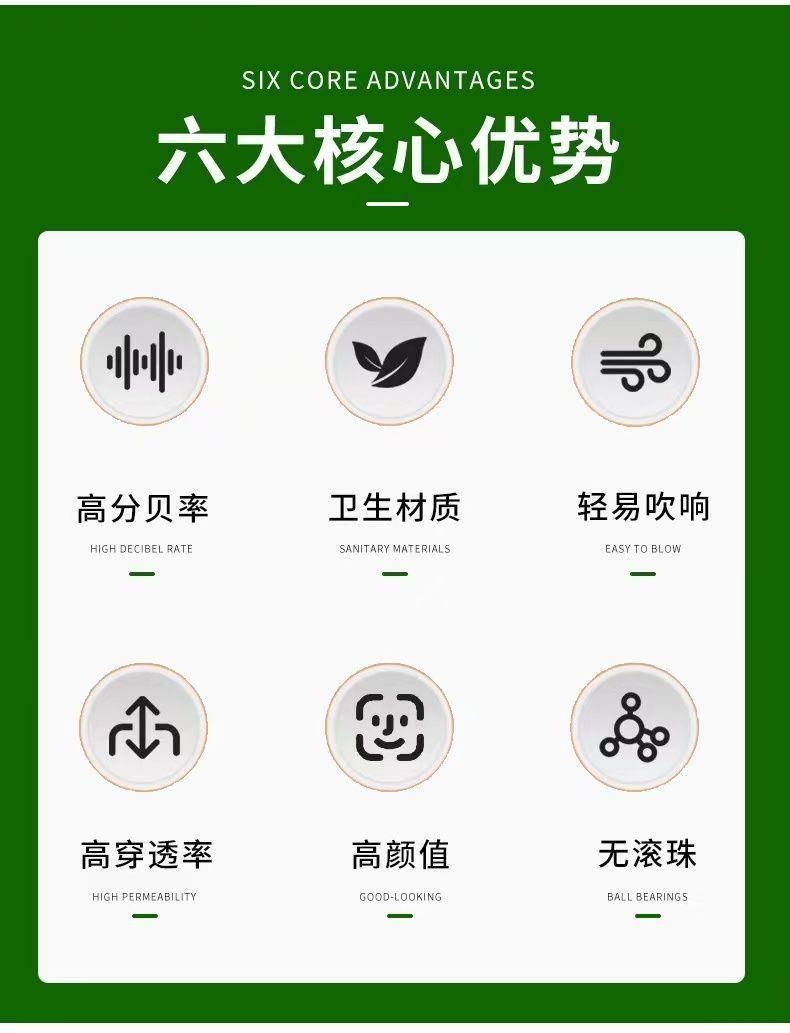 SIX CORE ADVANTAGES

六大核心优势

高分贝率

HIGH DECIBEL RATE

卫生材质

SANITARY MATERIALS

轻易吹响

EASY TO BLOW

高穿透率

HIGH PERMEABILITY

高颜值

GOOD-LOOKING

无滚珠

BALL BEARINGS