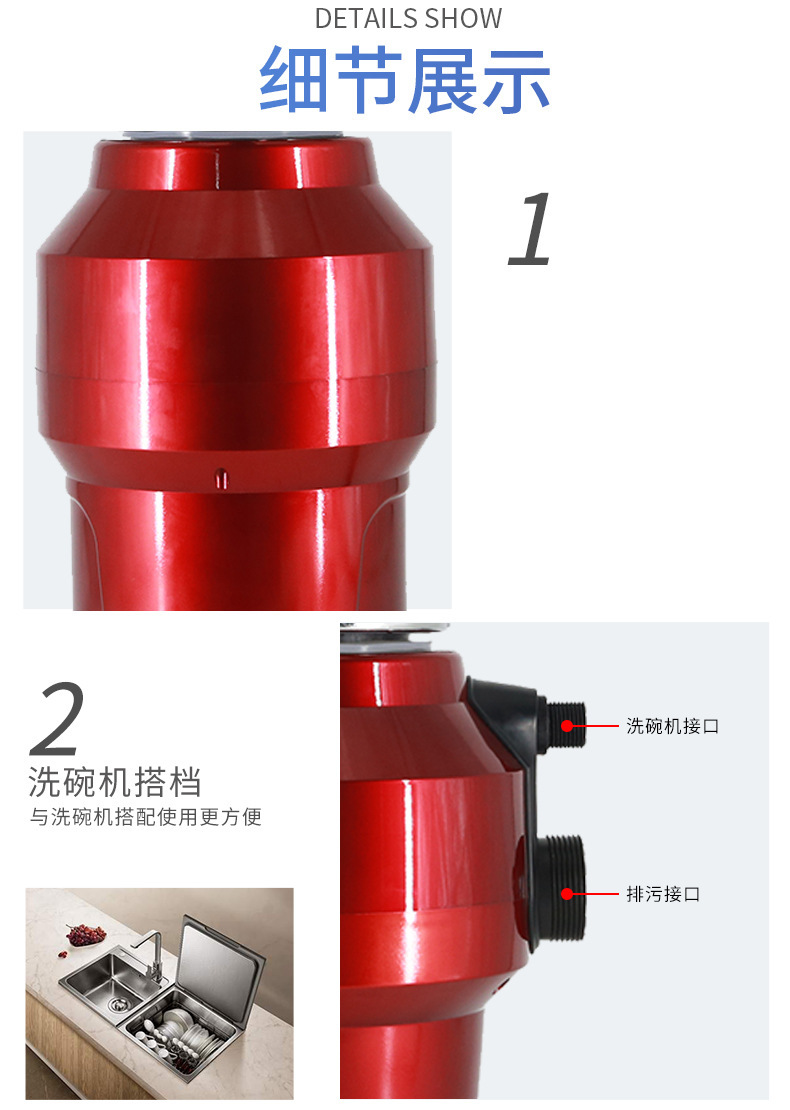 DETAILS SHOW
细节展示

1

2
洗碗机搭档
与洗碗机搭配使用更方便

洗碗机接口

排污接口