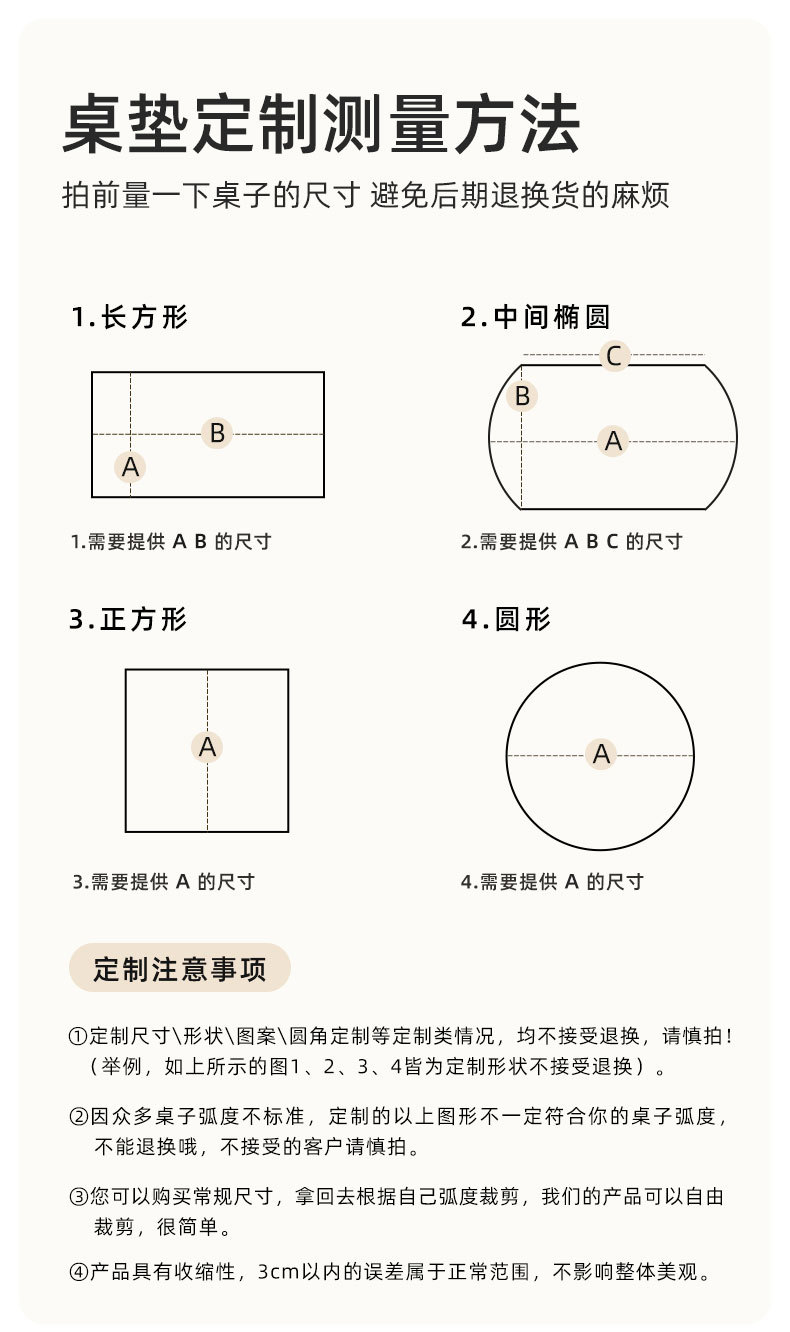 桌垫定制测量方法
拍前量一下桌子的尺寸 避免后期退换货的麻烦

1.长方形

B
A

1.需要提供 A B 的尺寸

2.中间椭圆

C
B
A

2.需要提供 A B C 的尺寸

3.正方形

A

3.需要提供 A 的尺寸

4.圆形

A

4.需要提供 A 的尺寸

定制注意事项

①定制尺寸\形状\图案\圆角定制等定制类情况，均不接受退换，请慎拍！（举例，如上所示的图1、2、3、4皆为定制形状不接受退换）。

②因众多桌子弧度不标准，定制的以上图形不一定符合你的桌子弧度，不能退换哦，不接受的客户请慎拍。

③您可以购买常规尺寸，拿回去根据自己弧度裁剪，我们的产品可以自由裁剪，很简单。

④产品具有收缩性，3cm以内的误差属于正常范围，不影响整体美观。