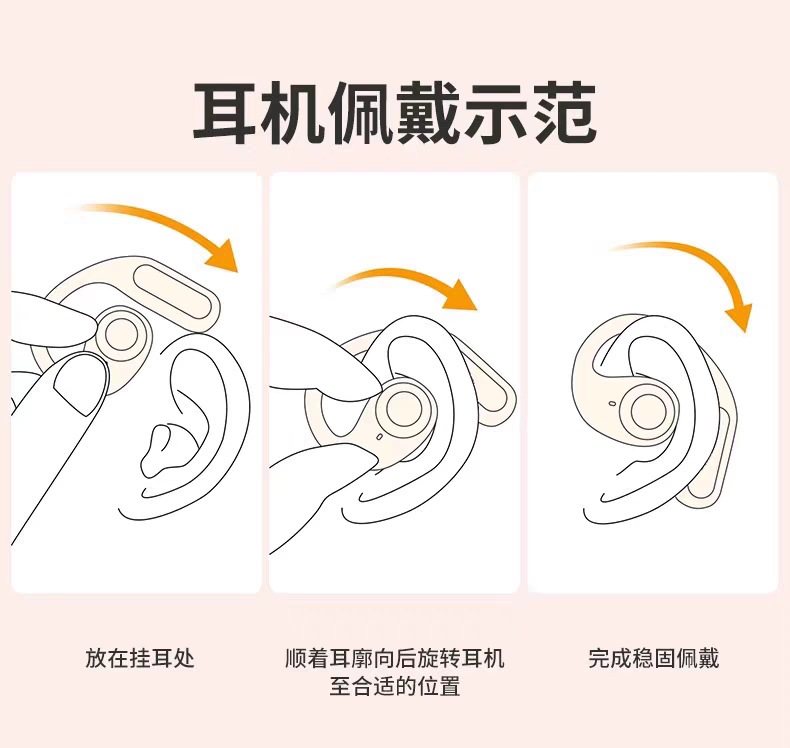 耳机佩戴示范

放在挂耳处

顺着耳廓向后旋转耳机至合适的位置

完成稳固佩戴