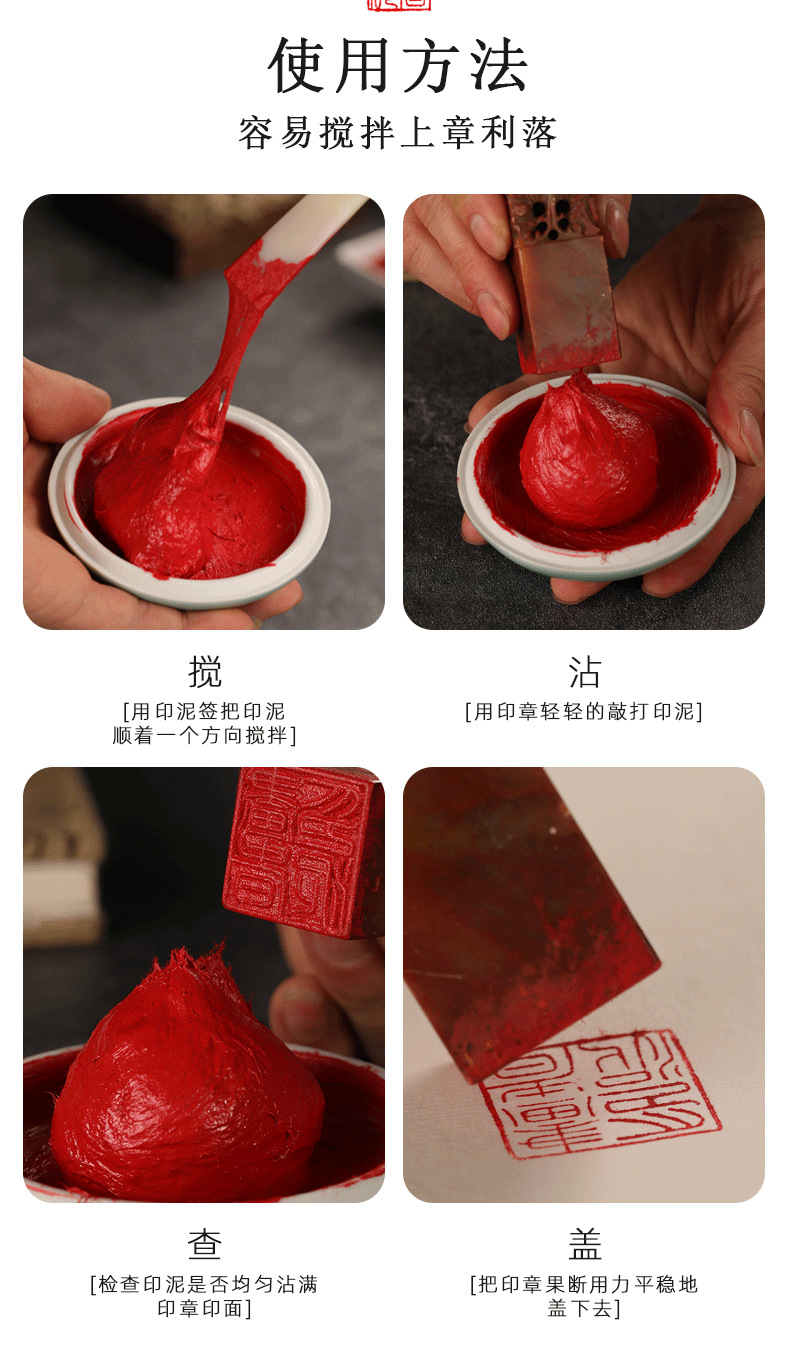 使用方法

容易搅拌上章利落

搅

[用印泥签把印泥顺着一个方向搅拌]

沾

[用印章轻轻的敲打印泥]

查

[检查印泥是否均匀沾满印章印面]

盖

[把印章果断用力平稳地盖下去]