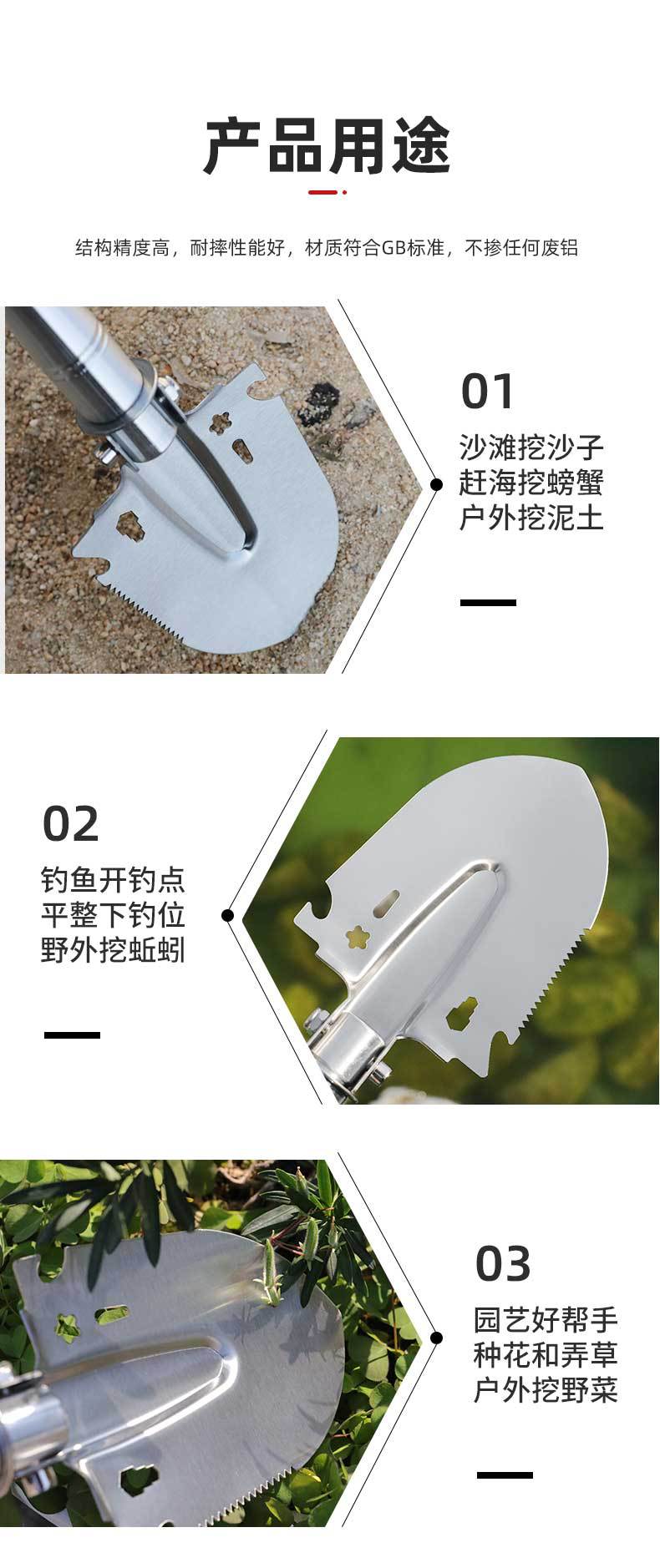 产品用途

结构精度高，耐摔性能好，材质符合GB标准，不掺任何废铝

01
沙滩挖沙子
赶海挖螃蟹
户外挖泥土

02
钓鱼开钓点
平整下钓位
野外挖蚯蚓

03
园艺好帮手
种花和弄草
户外挖野菜