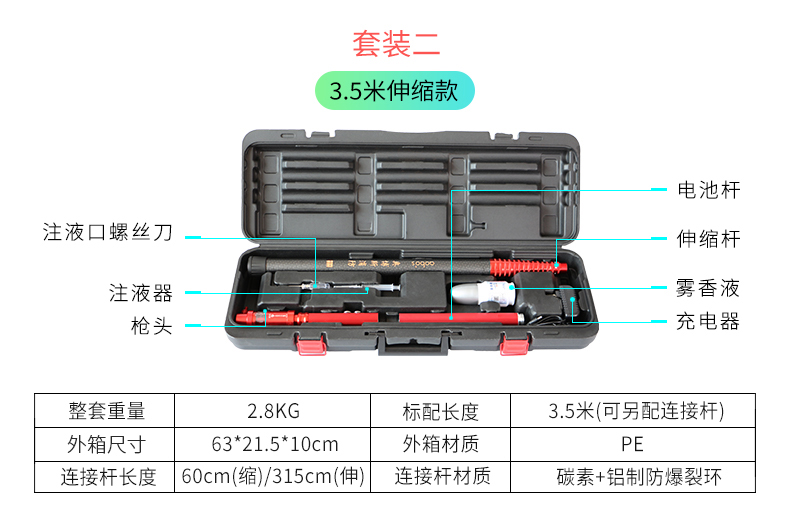 套装二

3.5米伸缩款

注液口螺丝刀

注液器

枪头

电池杆

伸缩杆

雾香液

充电器

| 整套重量 | 2.8KG | 标配长度 | 3.5米(可另配连接杆) |
|---|---|---|---|
| 外箱尺寸 | 63*21.5*10cm | 外箱材质 | PE |
| 连接杆长度 | 60cm(缩)/315cm(伸) | 连接杆材质 | 碳素+铝制防爆裂环 |