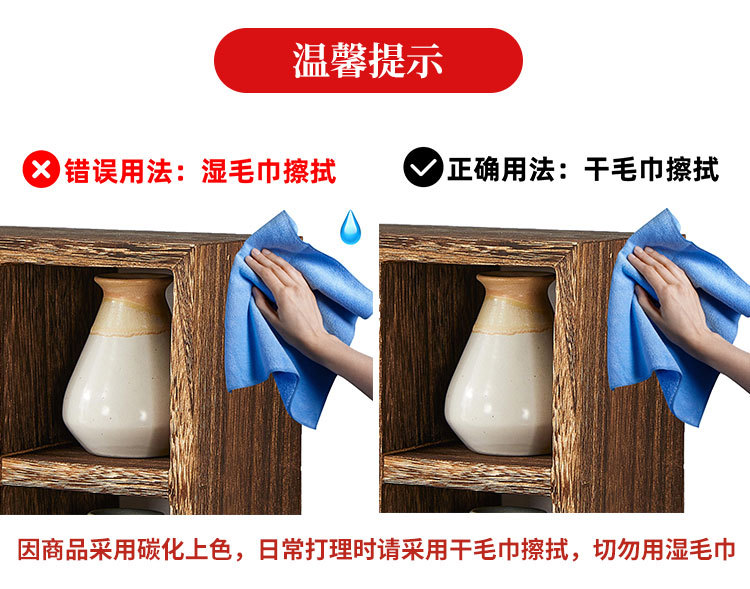 温馨提示

错误用法：湿毛巾擦拭

正确用法：干毛巾擦拭

因商品采用碳化上色，日常打理时请采用干毛巾擦拭，切勿用湿毛巾