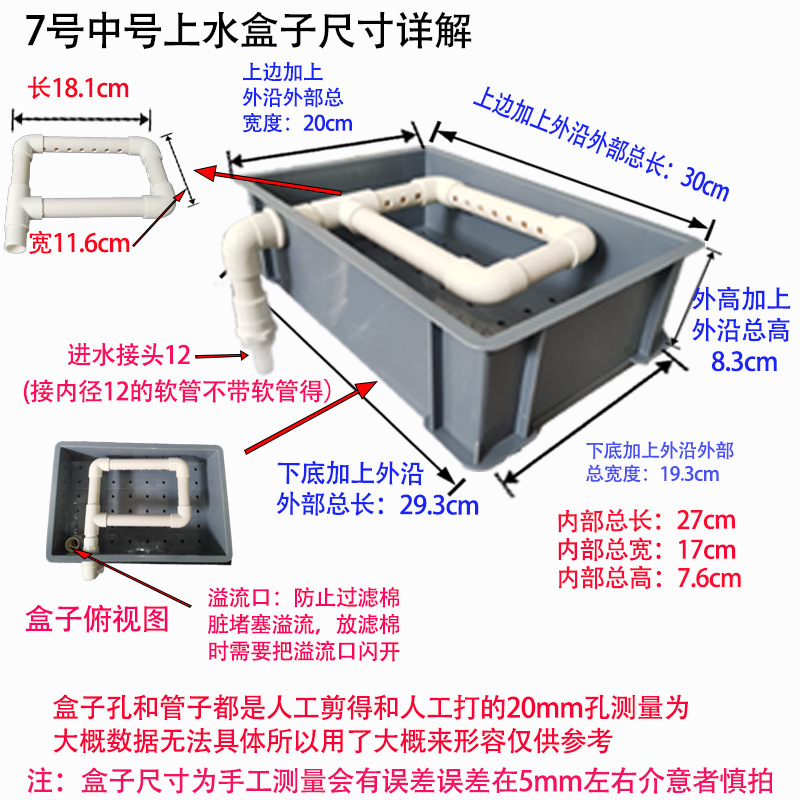 7号中号上水盒子尺寸详解

长18.1cm

宽11.6cm

上边加上外沿外部总宽度：20cm

上边加上外沿外部总长：30cm

外高加上外沿总高8.3cm

进水接头12
(接内径12的软管不带软管得)

下底加上外沿外部总长：29.3cm

下底加上外沿外部总宽度：19.3cm

内部总长：27cm
内部总宽：17cm
内部总高：7.6cm

盒子俯视图

溢流口：防止过滤棉脏堵塞溢流，放滤棉时需要把溢流口闪开

盒子孔和管子都是人工剪得和人工打的20mm孔测量为大概数据无法具体所以用了大概来形容仅供参考

注：盒子尺寸为手工测量会有误差误差在5mm左右介意者慎拍