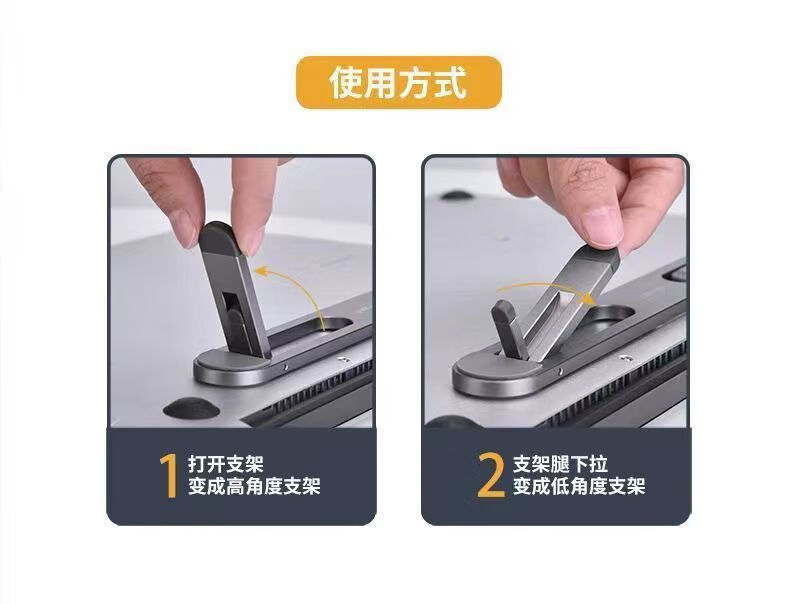 使用方式

1 打开支架
变成高角度支架

2 支架腿下拉
变成低角度支架