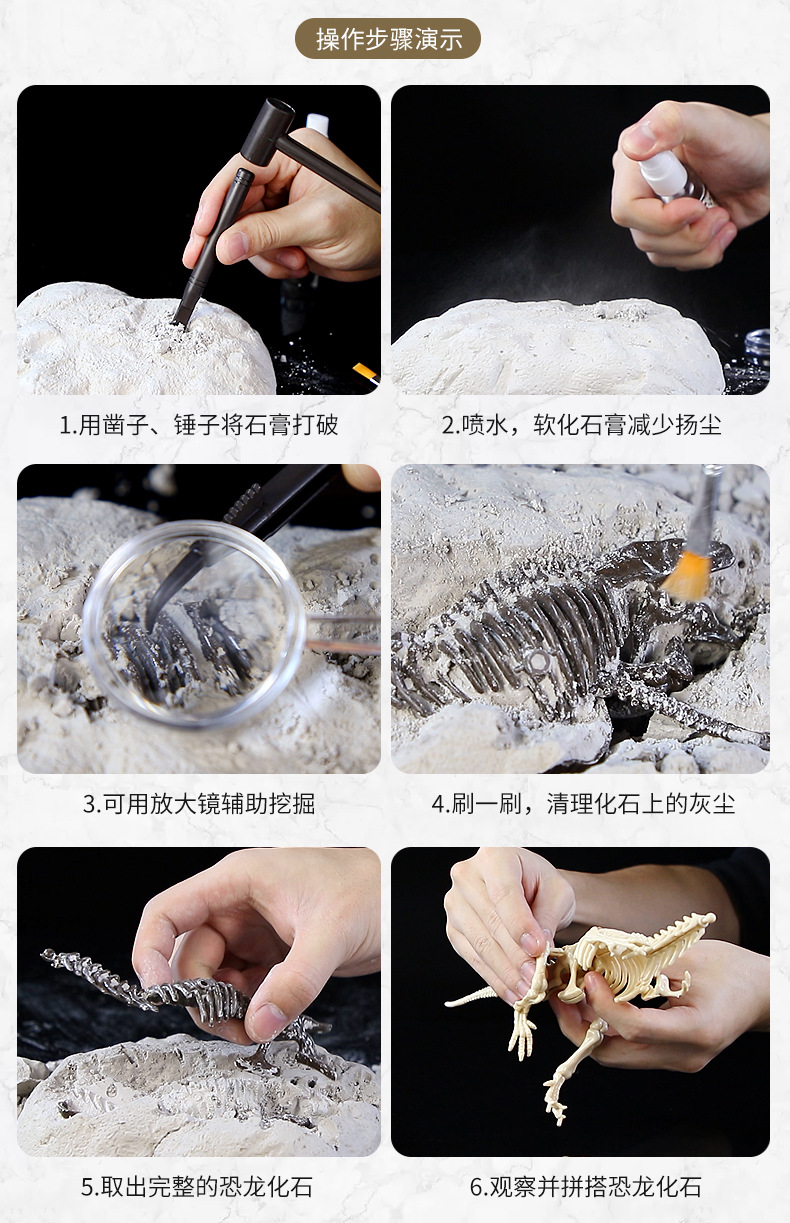 操作步骤演示

1.用凿子、锤子将石膏打破

2.喷水，软化石膏减少扬尘

3.可用放大镜辅助挖掘

4.刷一刷，清理化石上的灰尘

5.取出完整的恐龙化石

6.观察并拼搭恐龙化石