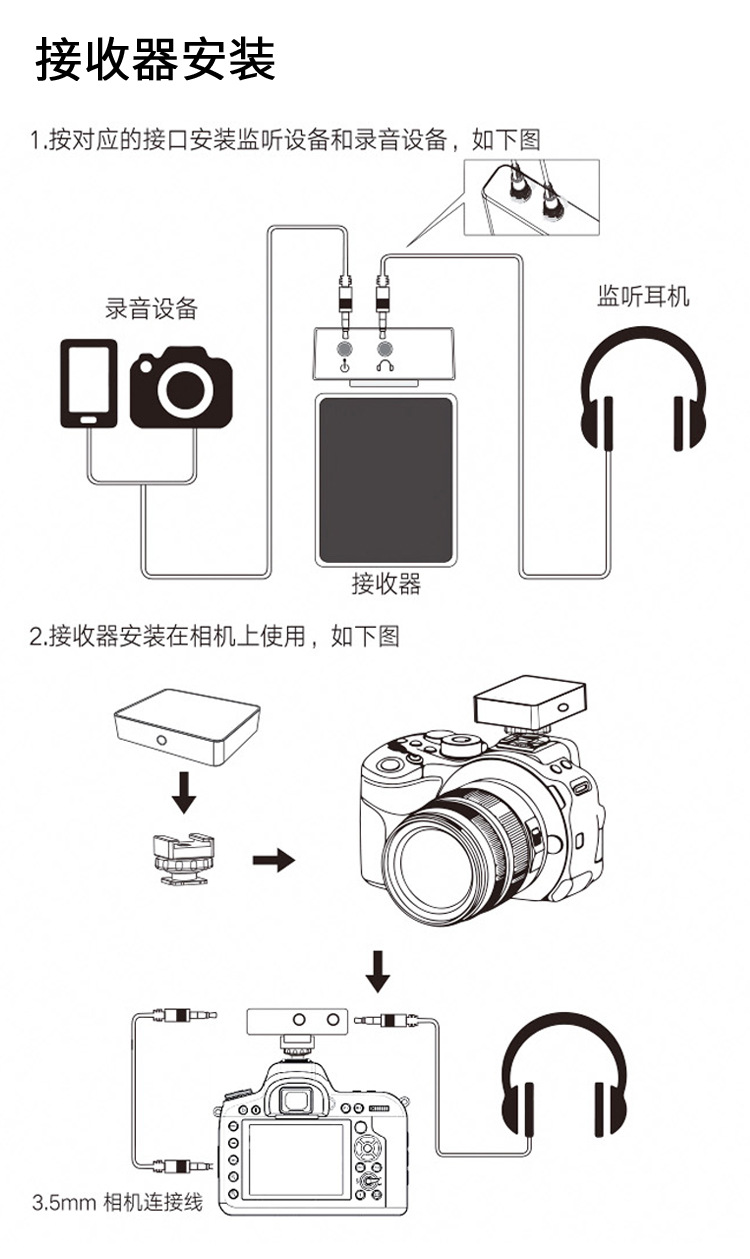 接收器安装

1.按对应的接口安装监听设备和录音设备，如下图

录音设备

监听耳机

接收器

2.接收器安装在相机上使用，如下图

3.5mm 相机连接线