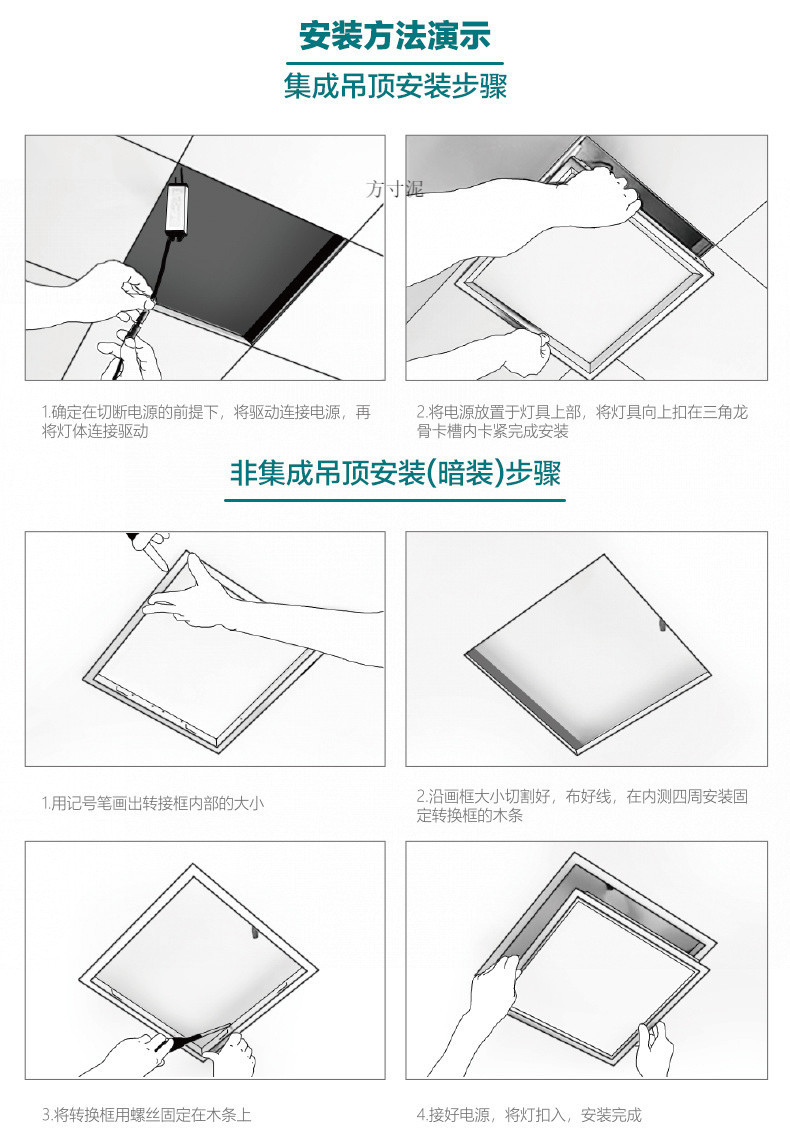 安装方法演示

集成吊顶安装步骤

方寸泥

1.确定在切断电源的前提下，将驱动连接电源，再将灯体连接驱动

2.将电源放置于灯具上部，将灯具向上扣在三角龙骨卡槽内卡紧完成安装

非集成吊顶安装(暗装)步骤

1.用记号笔画出转接框内部的大小

2.沿画框大小切割好，布好线，在内测四周安装固定转换框的木条

3.将转换框用螺丝固定在木条上

4.接好电源，将灯扣入，安装完成