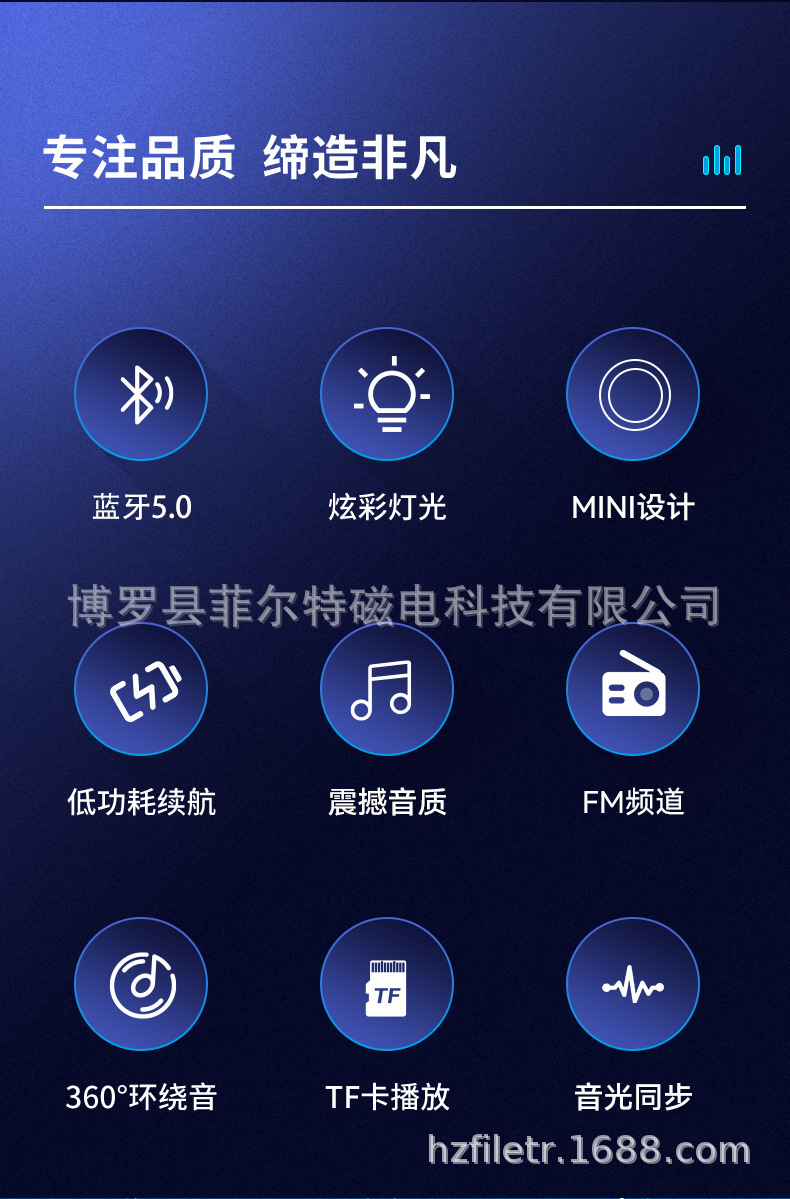 专注品质 缔造非凡

蓝牙5.0

炫彩灯光

MINI设计

低功耗续航

震撼音质

FM频道

TF

360°环绕音

TF卡播放

音光同步

博罗县菲尔特磁电科技有限公司

hzfiletr.1688.com