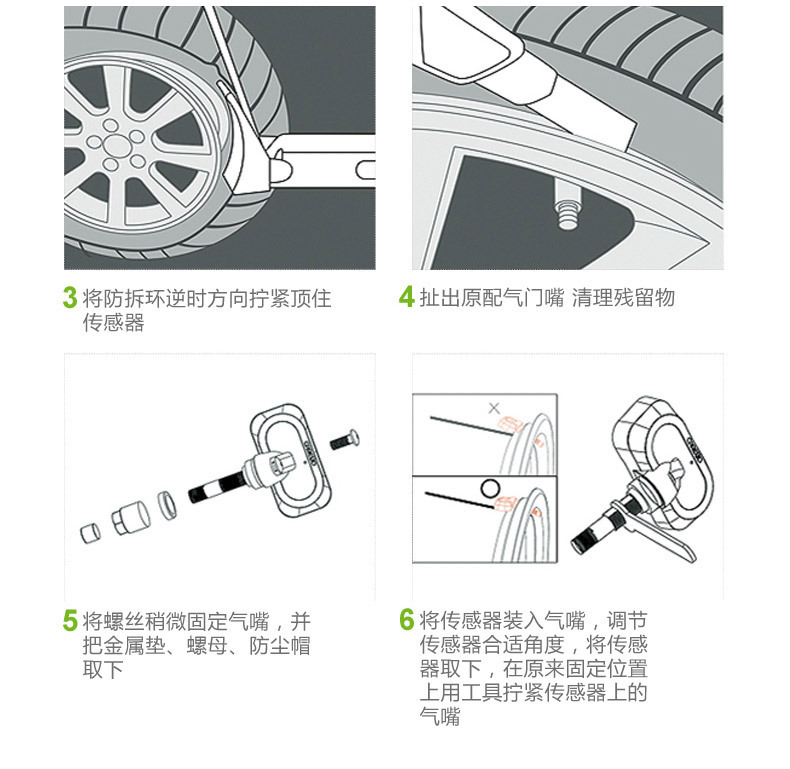 3 将防拆环逆时方向拧紧顶住传感器

4 扯出原配气门嘴 清理残留物

5 将螺丝稍微固定气嘴，并把金属垫、螺母、防尘帽取下

6 将传感器装入气嘴，调节传感器合适角度，将传感器取下，在原来固定位置上用工具拧紧传感器上的气嘴