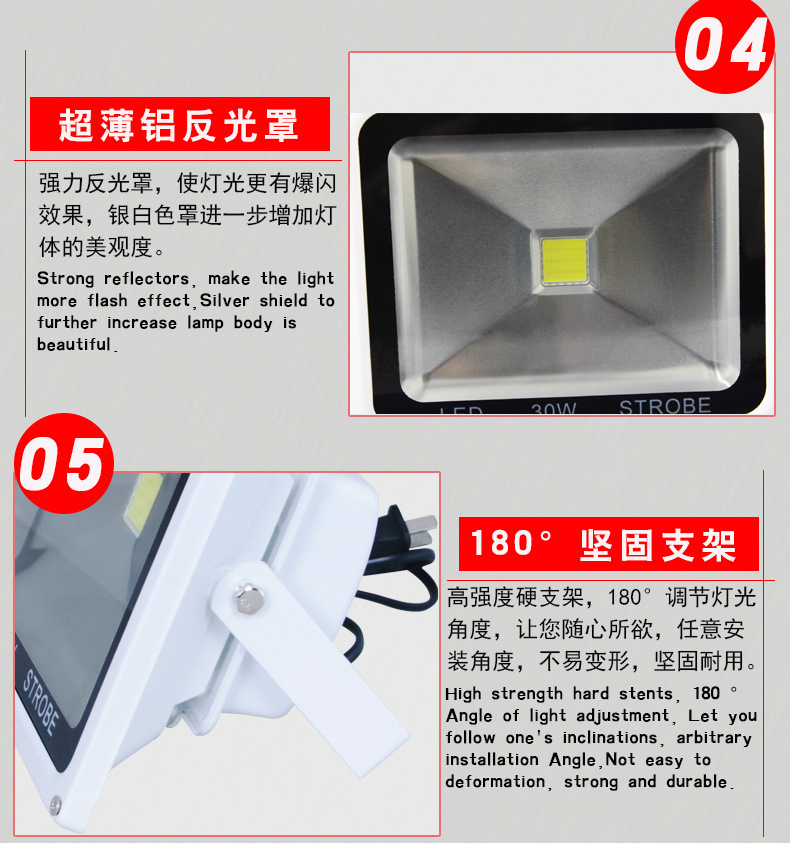 04

超薄铝反光罩

强力反光罩，使灯光更有爆闪效果，银白色罩进一步增加灯体的美观度。

Strong reflectors, make the light more flash effect,Silver shield to further increase lamp body is beautiful.

LED 30W STROBE

05

STROBE

180° 坚固支架

高强度硬支架，180°调节灯光角度，让您随心所欲，任意安装角度，不易变形，坚固耐用。

High strength hard stents, 180 ° Angle of light adjustment, Let you follow one's inclinations, arbitrary installation Angle,Not easy to deformation, strong and durable.