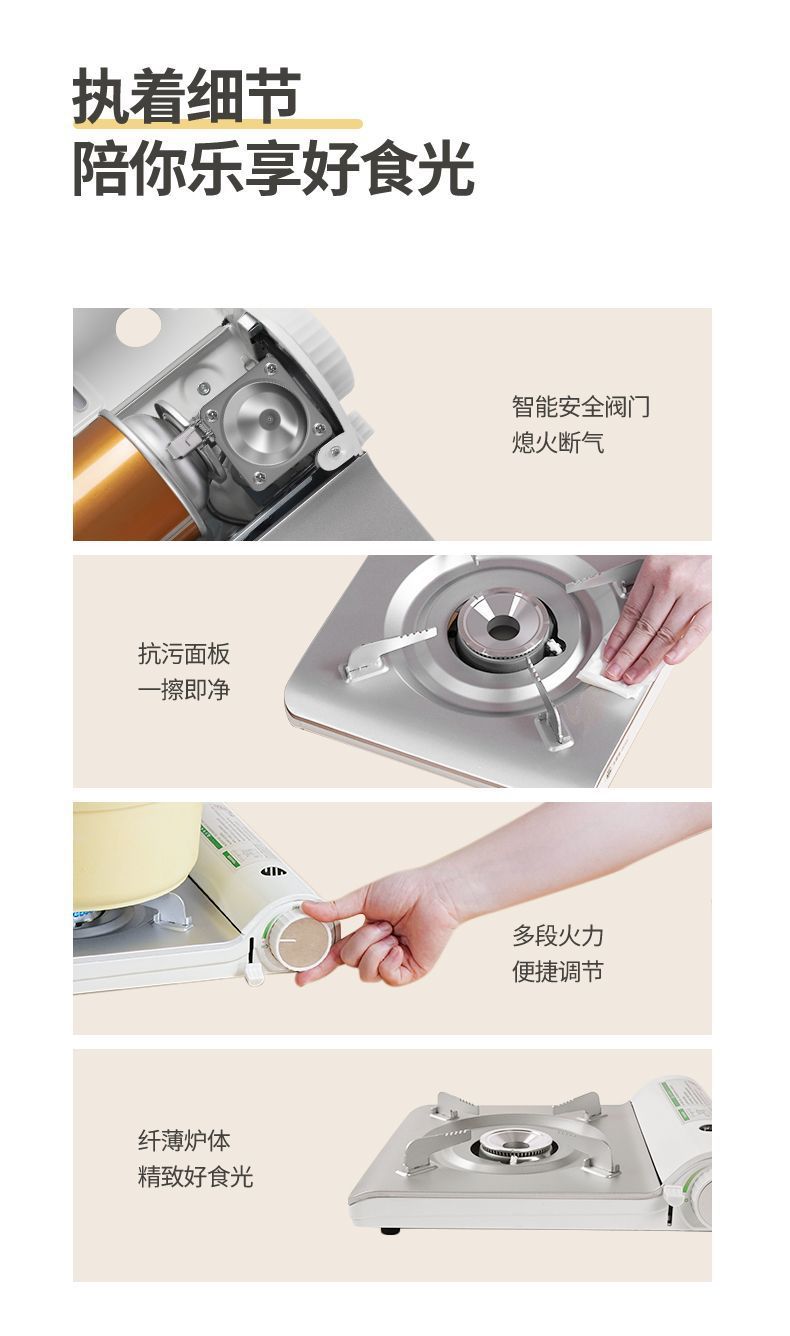 执着细节
陪你乐享好食光

智能安全阀门
熄火断气

抗污面板
一擦即净

多段火力
便捷调节

纤薄炉体
精致好食光