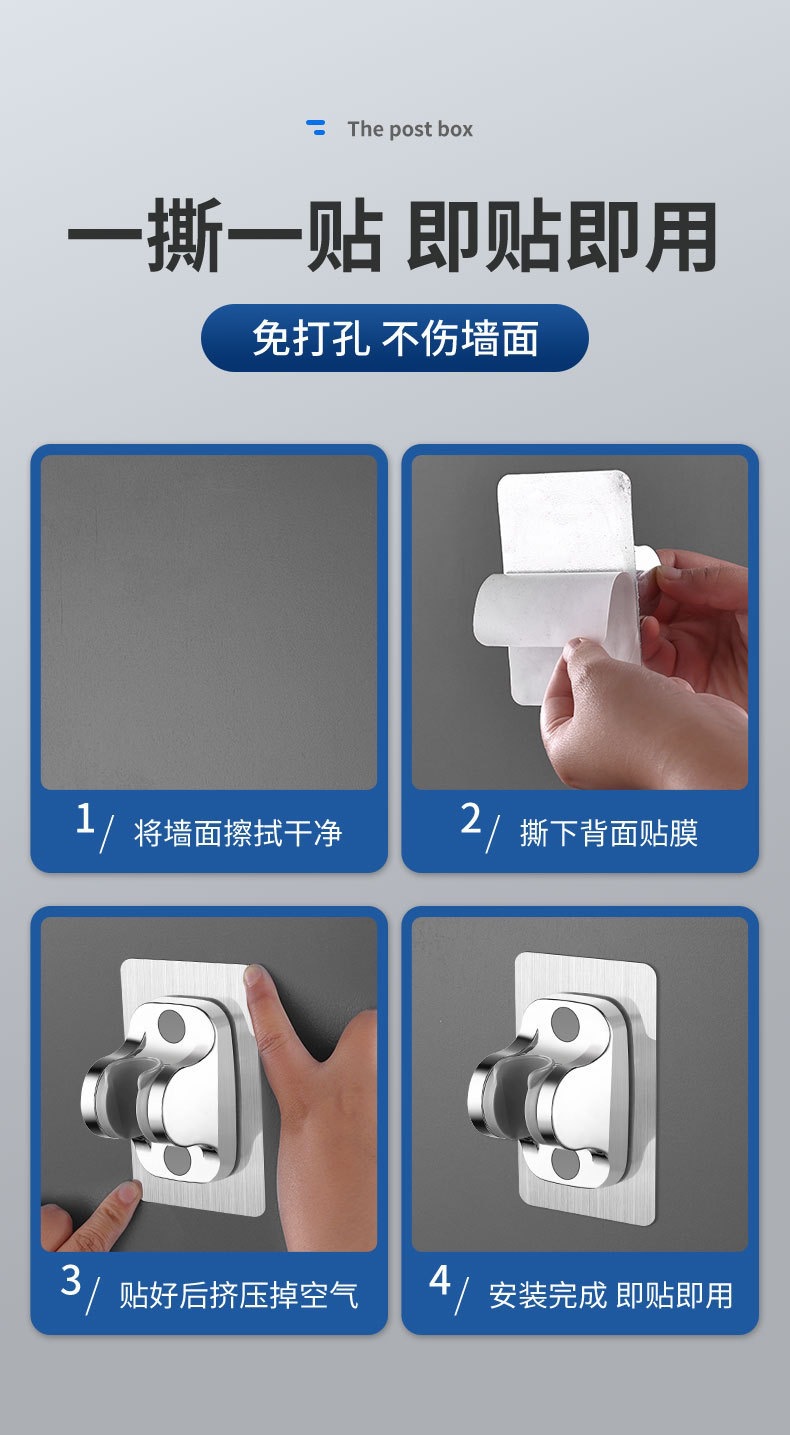 The post box

一撕一贴 即贴即用

免打孔 不伤墙面

1/ 将墙面擦拭干净

2/ 撕下背面贴膜

3/ 贴好后挤压掉空气

4/ 安装完成 即贴即用