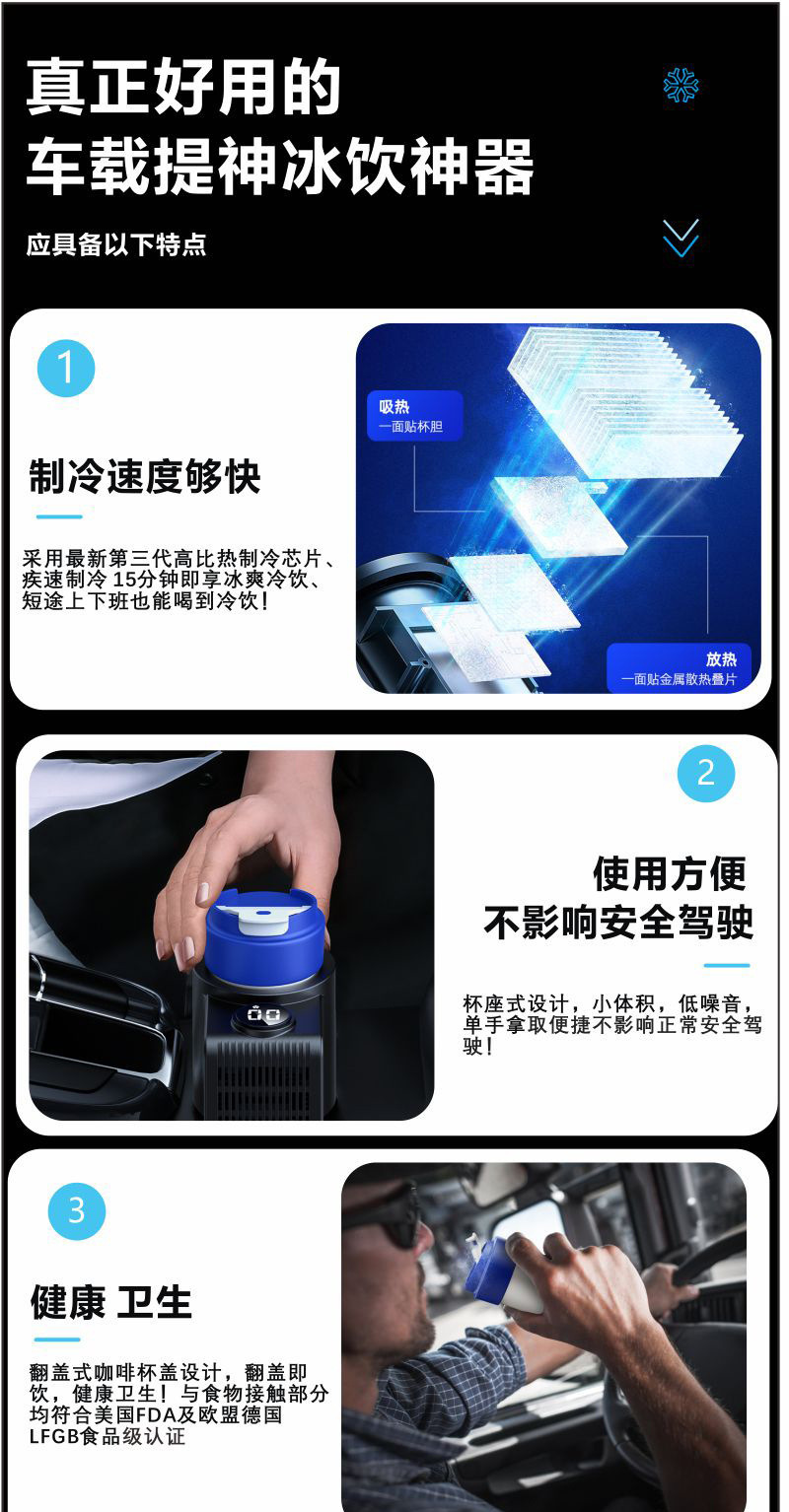 真正好用的
车载提神冰饮神器

应具备以下特点

1

制冷速度够快

采用最新第三代高比热制冷芯片、疾速制冷 15分钟即享冰爽冷饮、短途上下班也能喝到冷饮！

吸热
一面贴杯胆

放热
一面贴金属散热叠片

2

使用方便
不影响安全驾驶

杯座式设计，小体积，低噪音，单手拿取便捷不影响正常安全驾驶！

3

健康 卫生

翻盖式咖啡杯盖设计，翻盖即饮，健康卫生！与食物接触部分均符合美国FDA及欧盟德国LFGB食品级认证