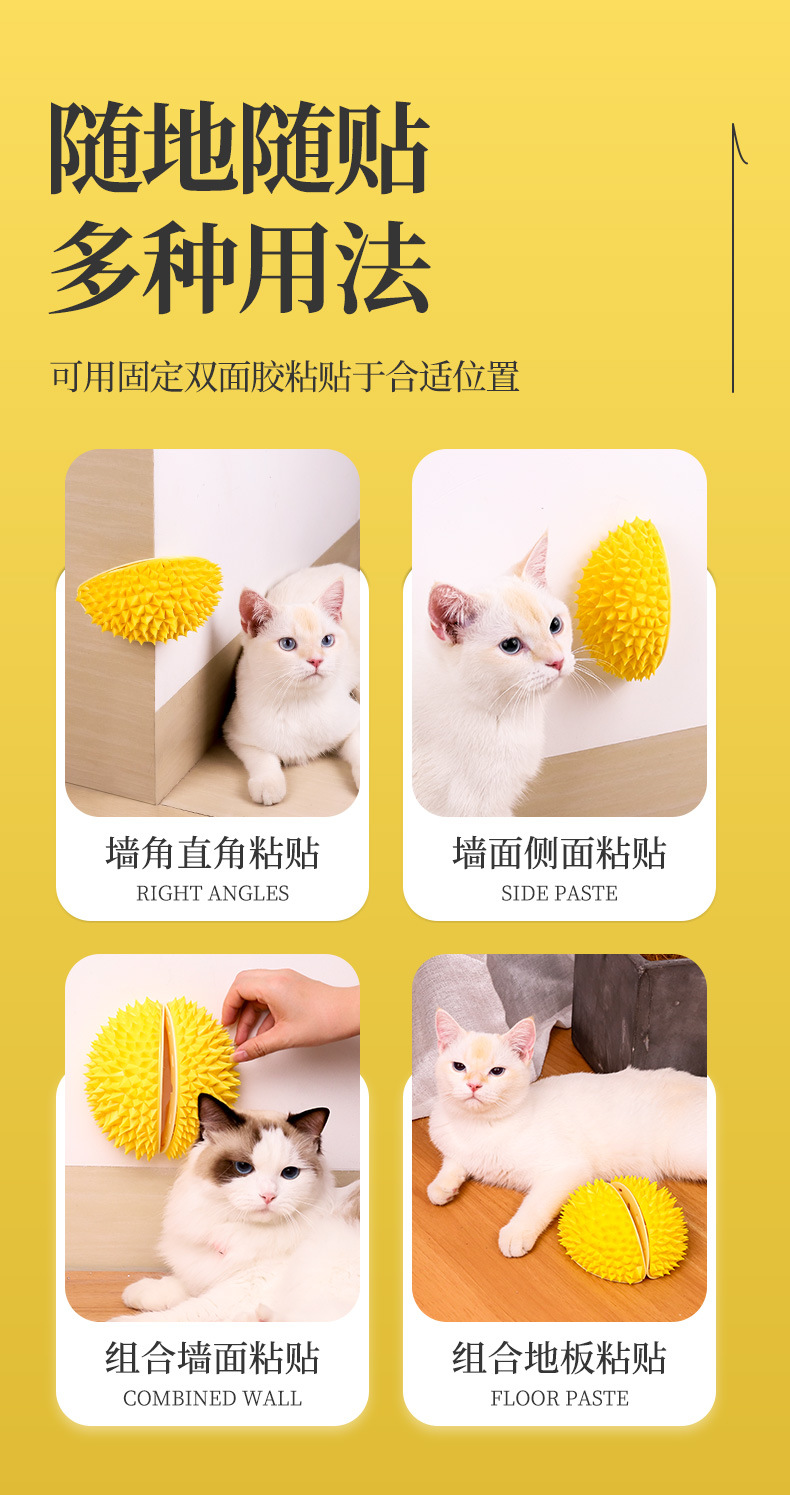 随地随贴
多种用法

可用固定双面胶粘贴于合适位置

墙角直角粘贴
RIGHT ANGLES

墙面侧面粘贴
SIDE PASTE

组合墙面粘贴
COMBINED WALL

组合地板粘贴
FLOOR PASTE