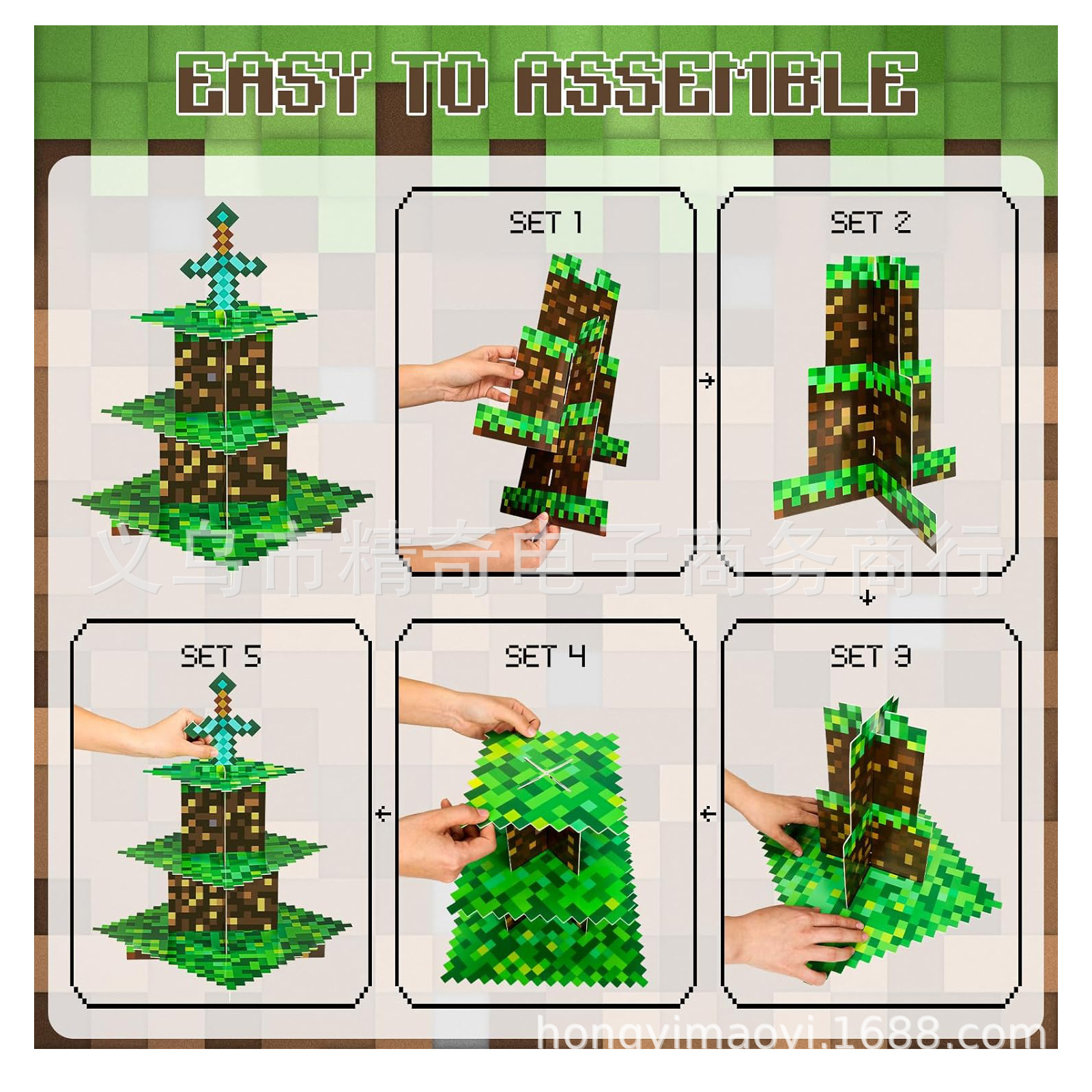 EASY TO ASSEMBLE

SET 1

SET 2

义乌市精奇电子商务商行

SET 5

SET 4

SET 3

hongyimaoyi.1688.com