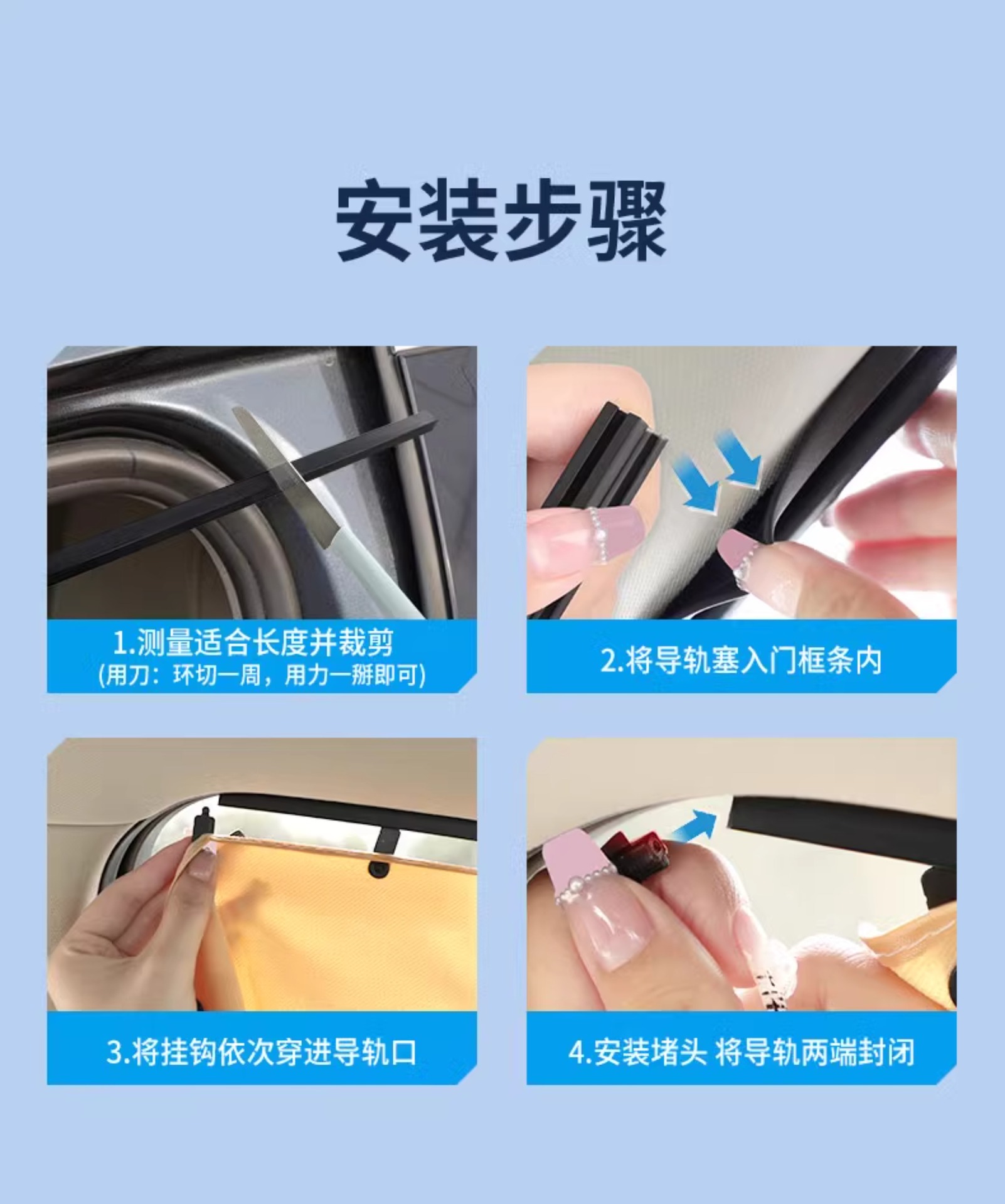 安装步骤

1.测量适合长度并裁剪
(用刀：环切一周，用力一掰即可)

2.将导轨塞入门框条内

3.将挂钩依次穿进导轨口

4.安装堵头 将导轨两端封闭