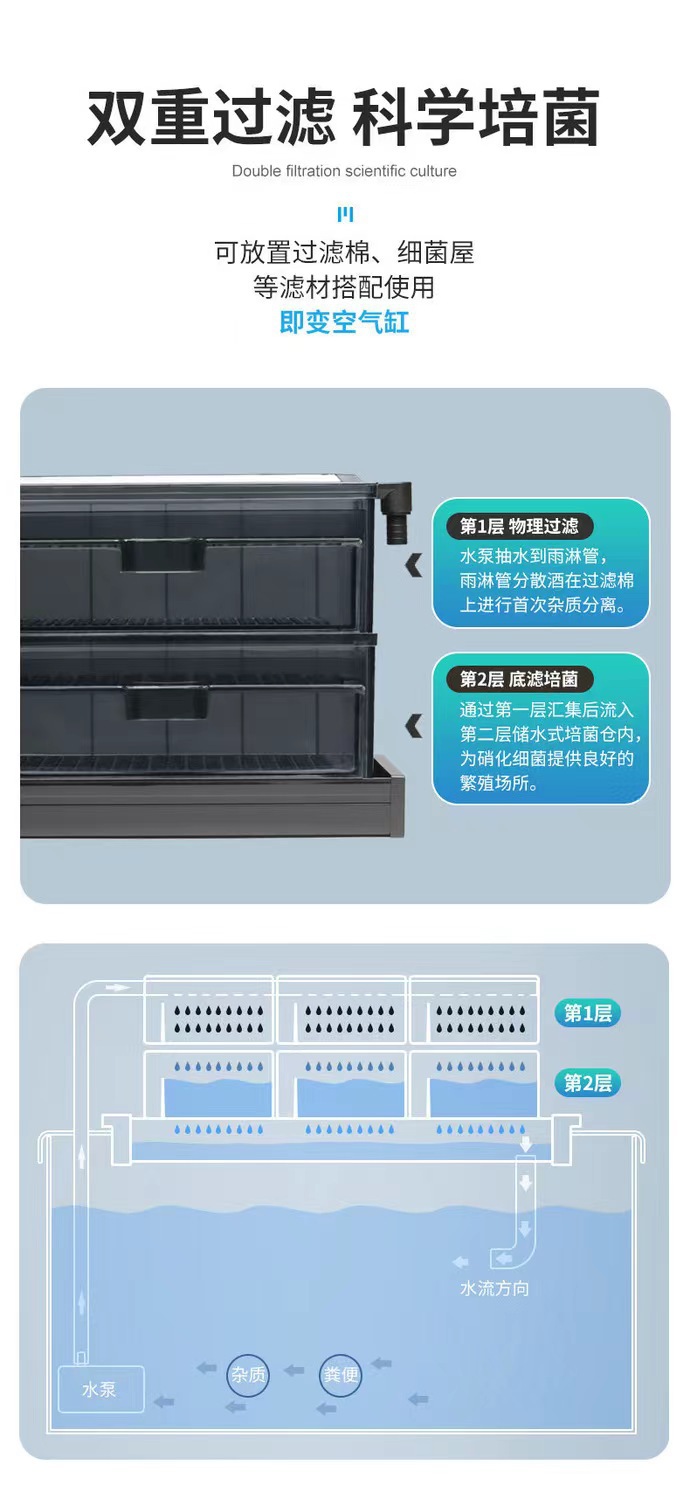 双重过滤 科学培菌

Double filtration scientific culture

可放置过滤棉、细菌屋
等滤材搭配使用
即变空气缸

第1层 物理过滤
水泵抽水到雨淋管，雨淋管分散洒在过滤棉上进行首次杂质分离。

第2层 底滤培菌
通过第一层汇集后流入第二层储水式培菌仓内，为硝化细菌提供良好的繁殖场所。

第1层

第2层

水流方向

水泵

杂质

粪便