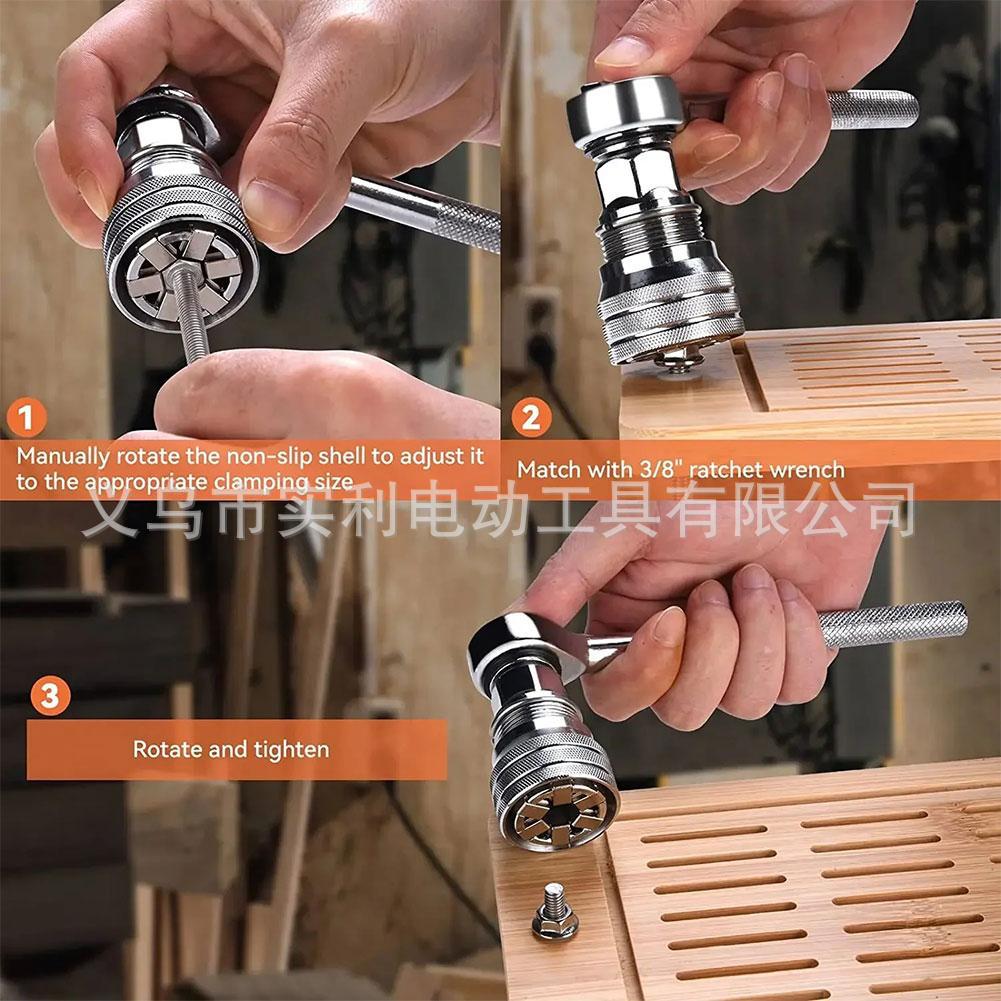 1

Manually rotate the non-slip shell to adjust it to the appropriate clamping size

2

Match with 3/8" ratchet wrench

义乌市实利电动工具有限公司

3

Rotate and tighten