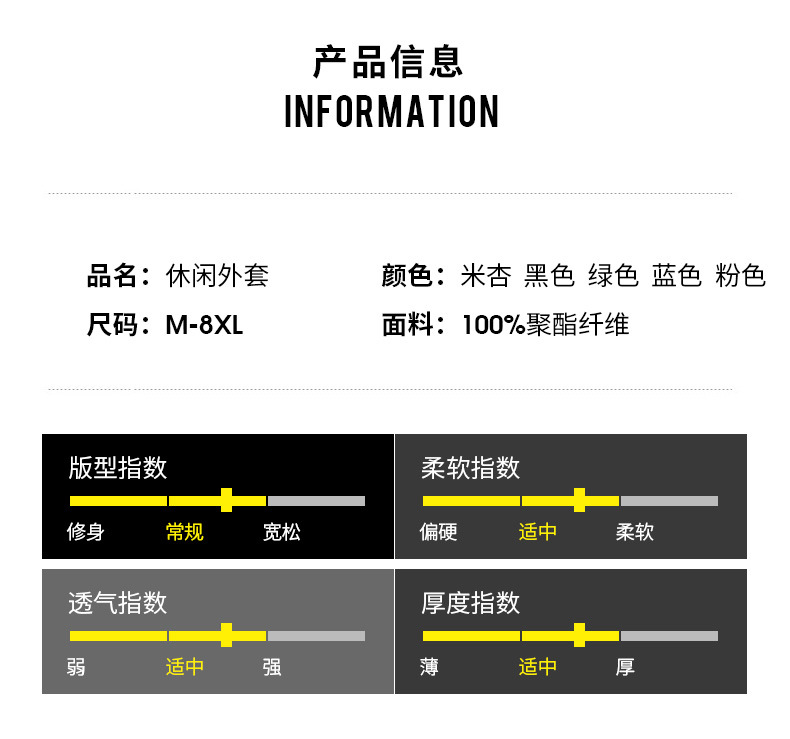 产品信息
INFORMATION

品名：休闲外套

尺码：M-8XL

颜色：米杏 黑色 绿色 蓝色 粉色

面料：100%聚酯纤维

版型指数
修身 常规 宽松

柔软指数
偏硬 适中 柔软

透气指数
弱 适中 强

厚度指数
薄 适中 厚