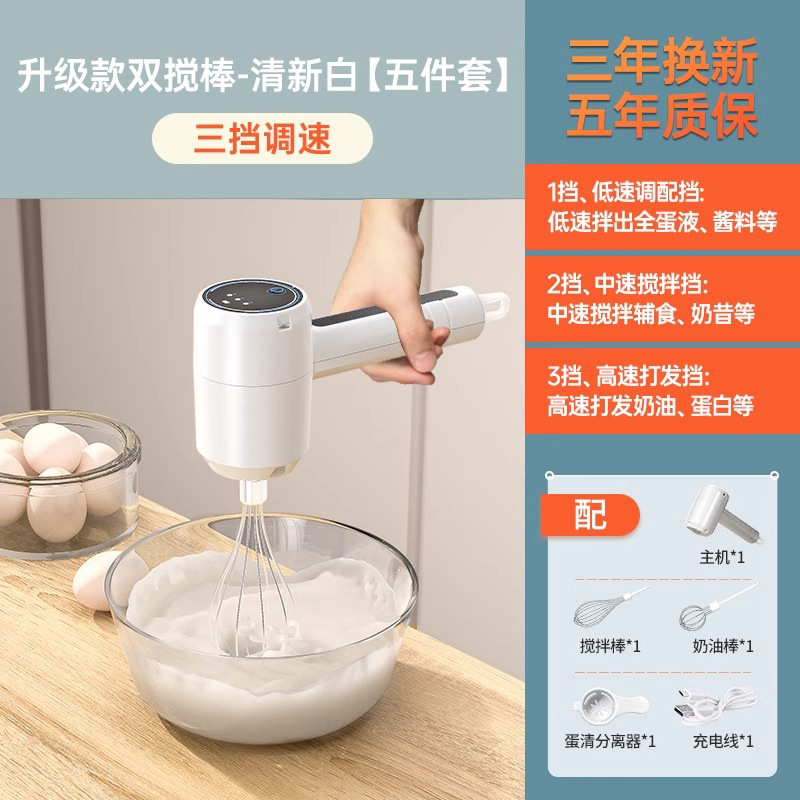 升级款双搅棒-清新白【五件套】

三挡调速

三年换新
五年质保

1挡、低速调配挡:
低速拌出全蛋液、酱料等

2挡、中速搅拌挡:
中速搅拌辅食、奶昔等

3挡、高速打发挡:
高速打发奶油、蛋白等

配

主机*1

搅拌棒*1

奶油棒*1

蛋清分离器*1

充电线*1