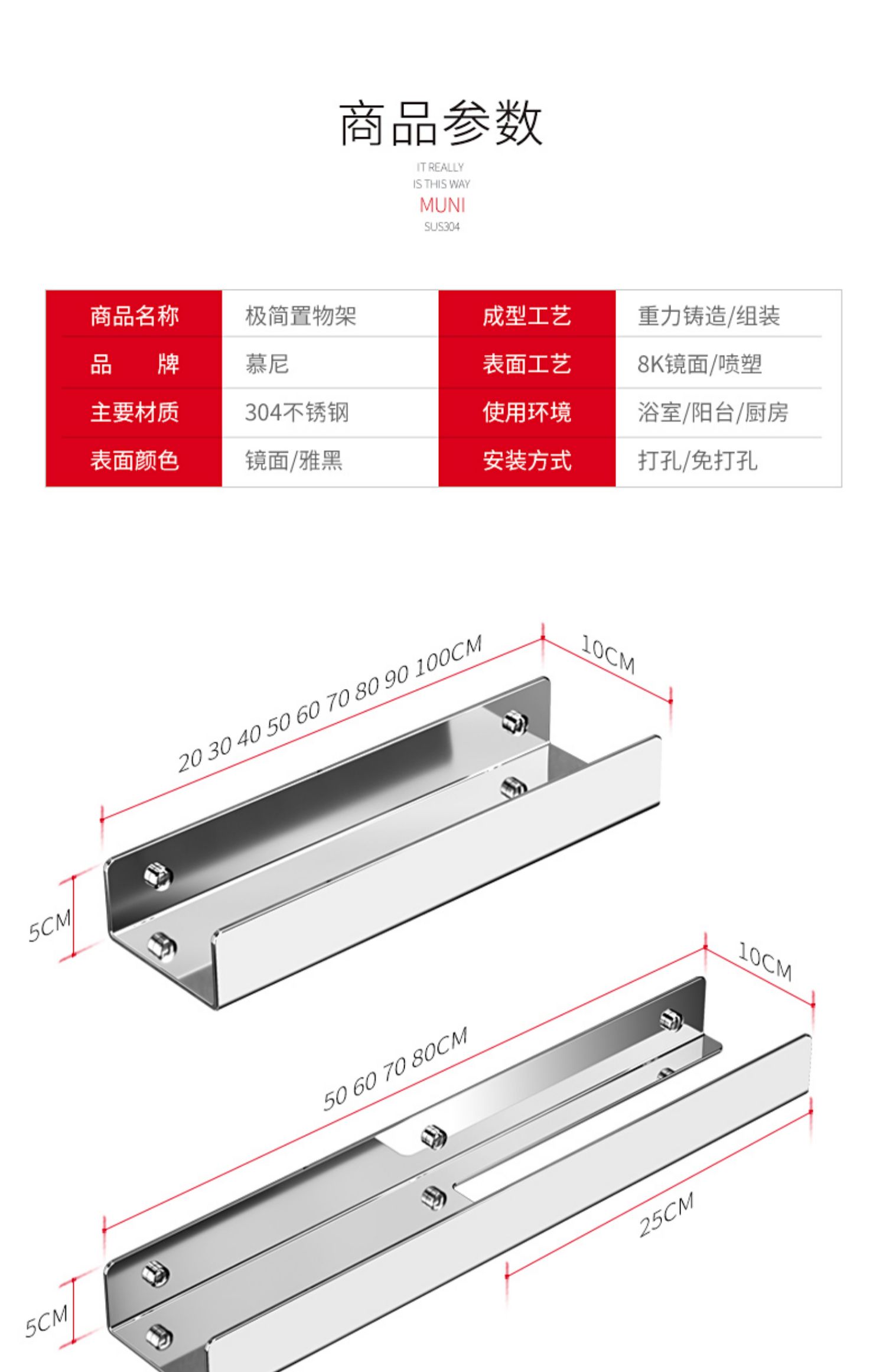 商品参数

IT REALLY
IS THIS WAY
MUNI
SUS304

| 商品名称 | 极简置物架 | 成型工艺 | 重力铸造/组装 |
|---|---|---|---|
| 品　牌 | 慕尼 | 表面工艺 | 8K镜面/喷塑 |
| 主要材质 | 304不锈钢 | 使用环境 | 浴室/阳台/厨房 |
| 表面颜色 | 镜面/雅黑 | 安装方式 | 打孔/免打孔 |

20 30 40 50 60 70 80 90 100CM
10CM
5CM

50 60 70 80CM
10CM
25CM
5CM