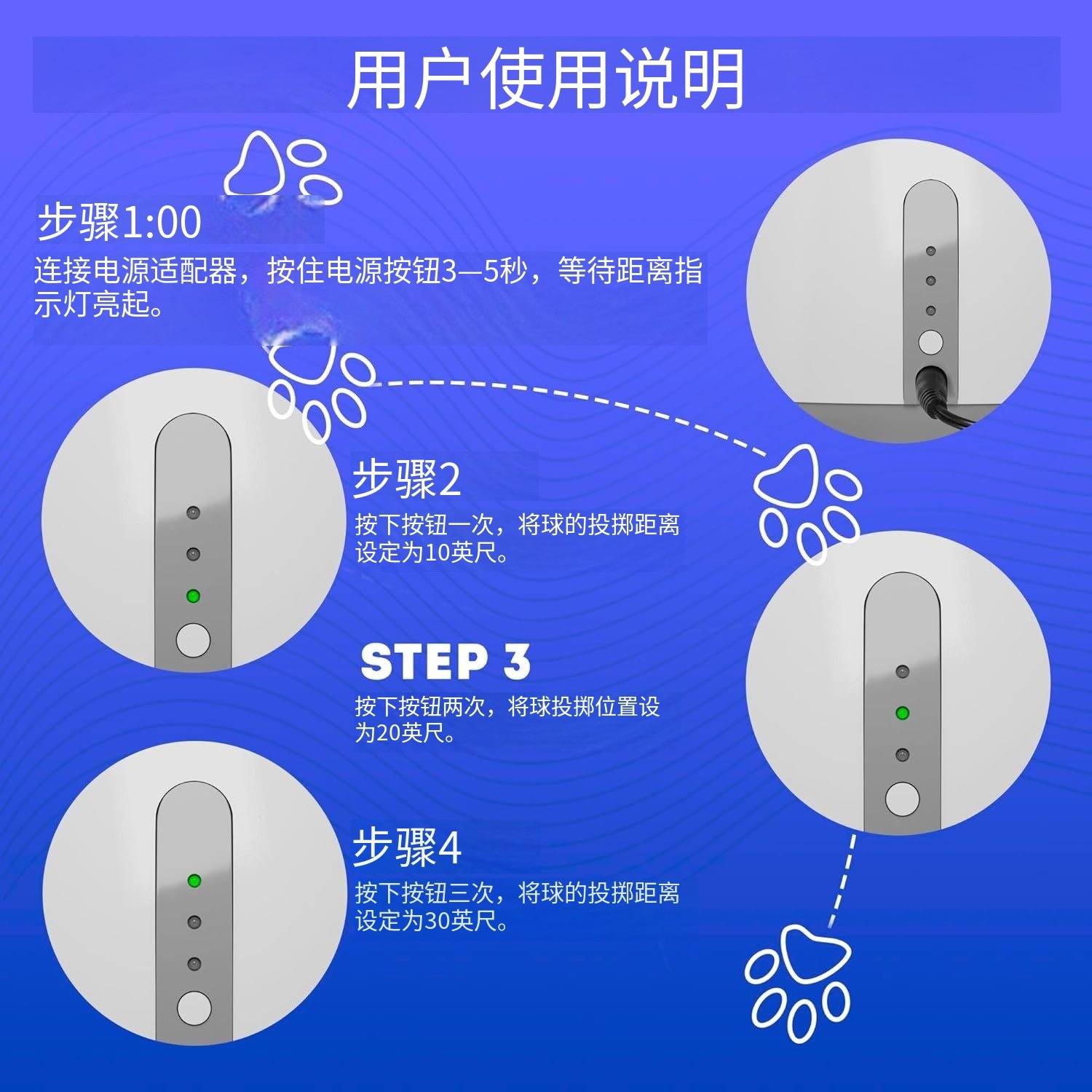 用户使用说明

步骤1:00

连接电源适配器，按住电源按钮3—5秒，等待距离指示灯亮起。

步骤2

按下按钮一次，将球的投掷距离设定为10英尺。

STEP 3

按下按钮两次，将球投掷位置设为20英尺。

步骤4

按下按钮三次，将球的投掷距离设定为30英尺。