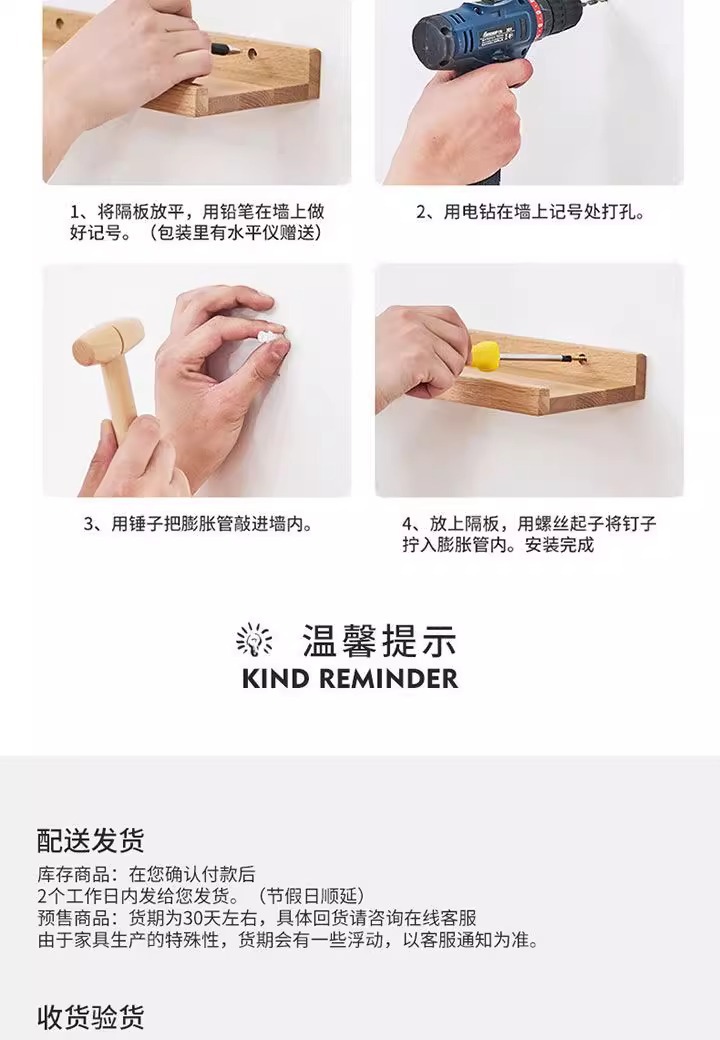 1、将隔板放平，用铅笔在墙上做好记号。（包装里有水平仪赠送）

2、用电钻在墙上记号处打孔。

3、用锤子把膨胀管敲进墙内。

4、放上隔板，用螺丝起子将钉子拧入膨胀管内。安装完成

温馨提示
KIND REMINDER

配送发货
库存商品：在您确认付款后
2个工作日内发给您发货。（节假日顺延）
预售商品：货期为30天左右，具体回货请咨询在线客服
由于家具生产的特殊性，货期会有一些浮动，以客服通知为准。

收货验货