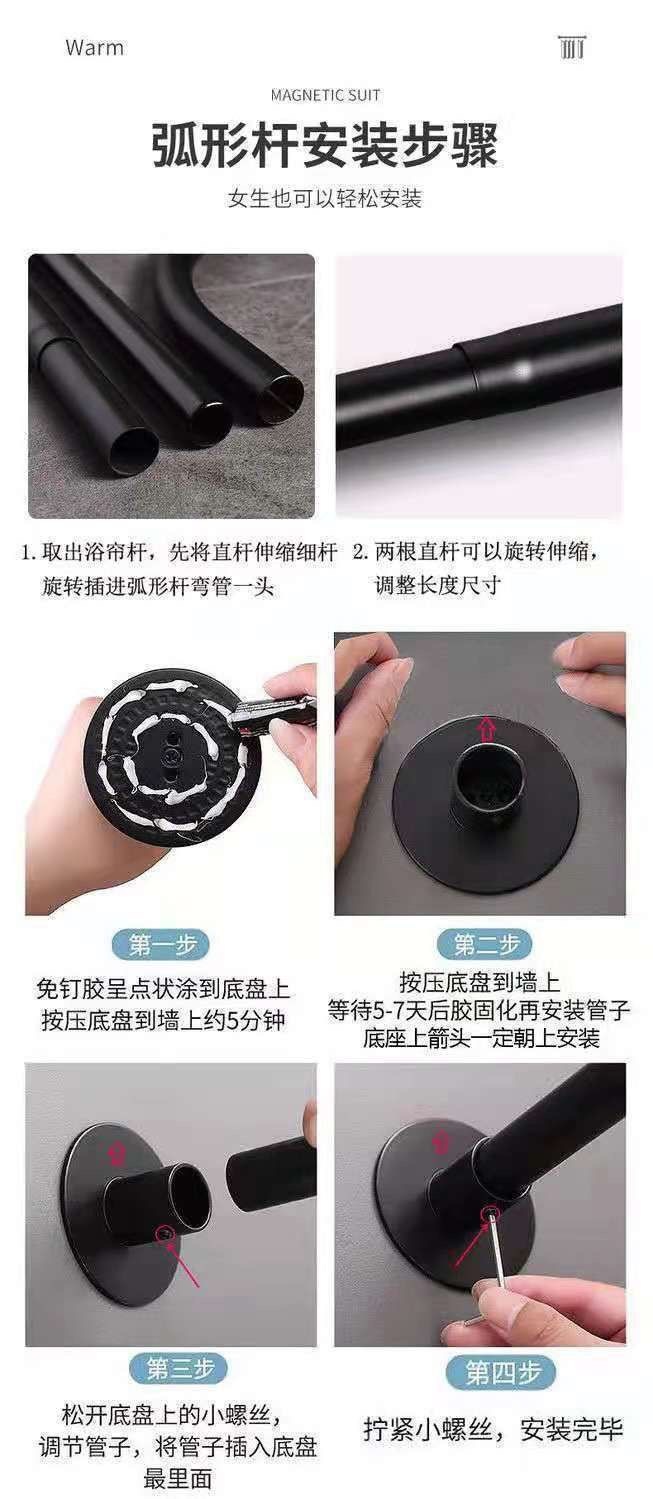 Warm

MAGNETIC SUIT

弧形杆安装步骤

女生也可以轻松安装

1. 取出浴帘杆，先将直杆伸缩细杆旋转插进弧形杆弯管一头

2. 两根直杆可以旋转伸缩，调整长度尺寸

第一步

免钉胶呈点状涂到底盘上
按压底盘到墙上约5分钟

第二步

按压底盘到墙上
等待5-7天后胶固化再安装管子
底座上箭头一定朝上安装

第三步

松开底盘上的小螺丝，调节管子，将管子插入底盘最里面

第四步

拧紧小螺丝，安装完毕