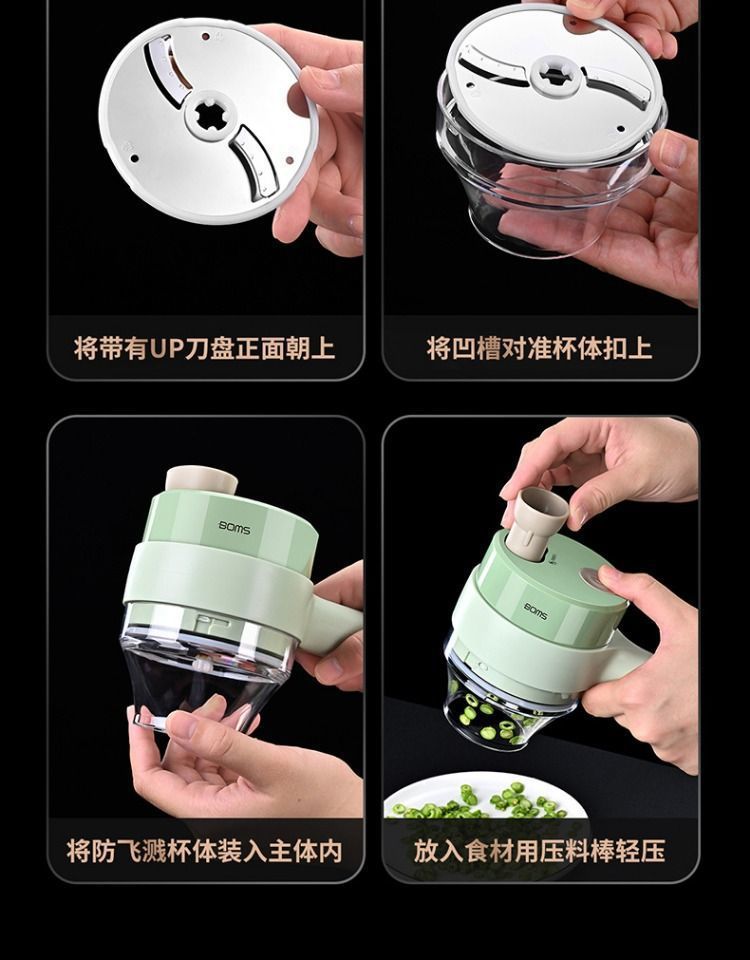 将带有UP刀盘正面朝上

将凹槽对准杯体扣上

BOMS

将防飞溅杯体装入主体内

BOMS

放入食材用压料棒轻压