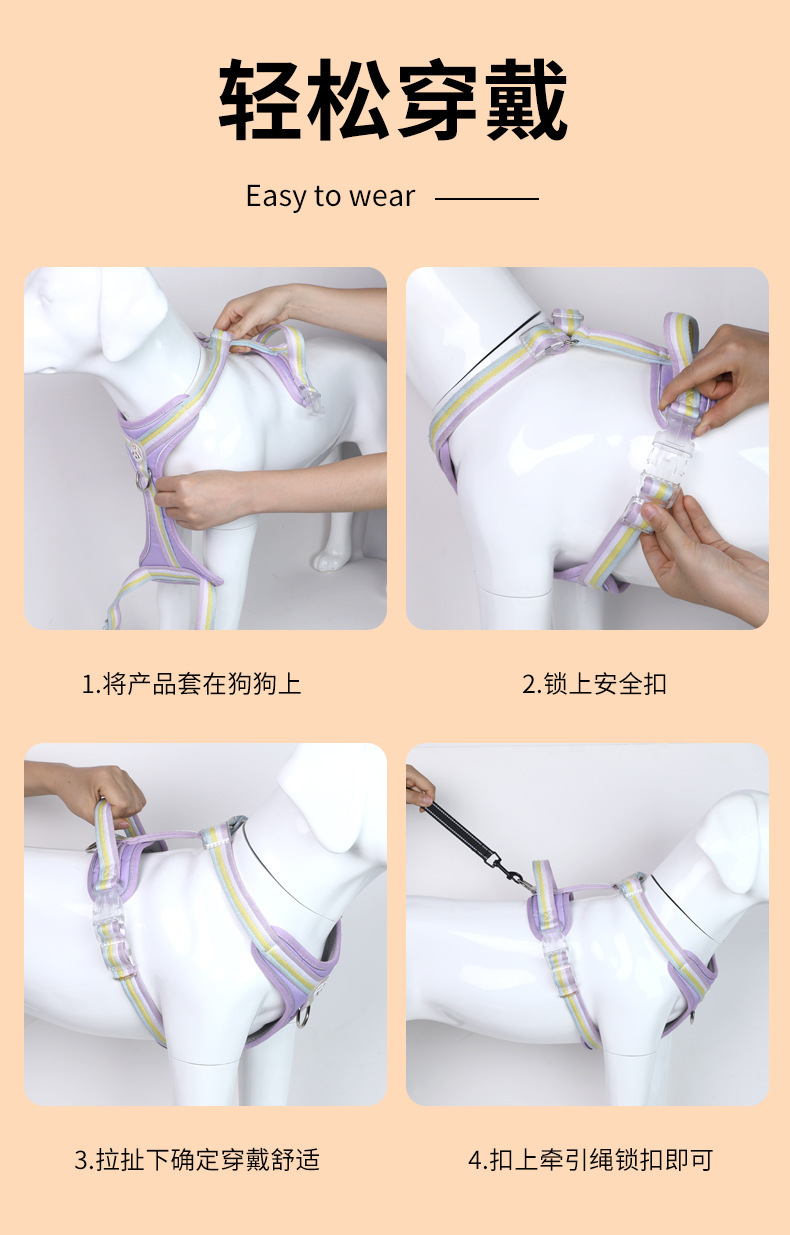 轻松穿戴

Easy to wear

1.将产品套在狗狗上

2.锁上安全扣

3.拉扯下确定穿戴舒适

4.扣上牵引绳锁扣即可