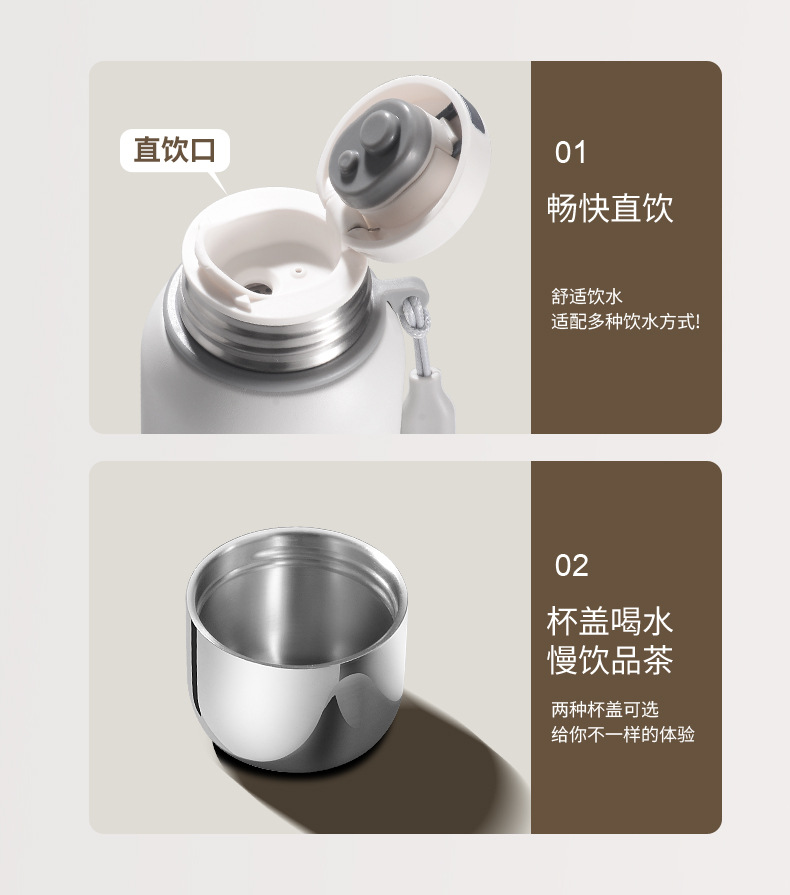 直饮口

01

畅快直饮

舒适饮水
适配多种饮水方式!

02

杯盖喝水
慢饮品茶

两种杯盖可选
给你不一样的体验