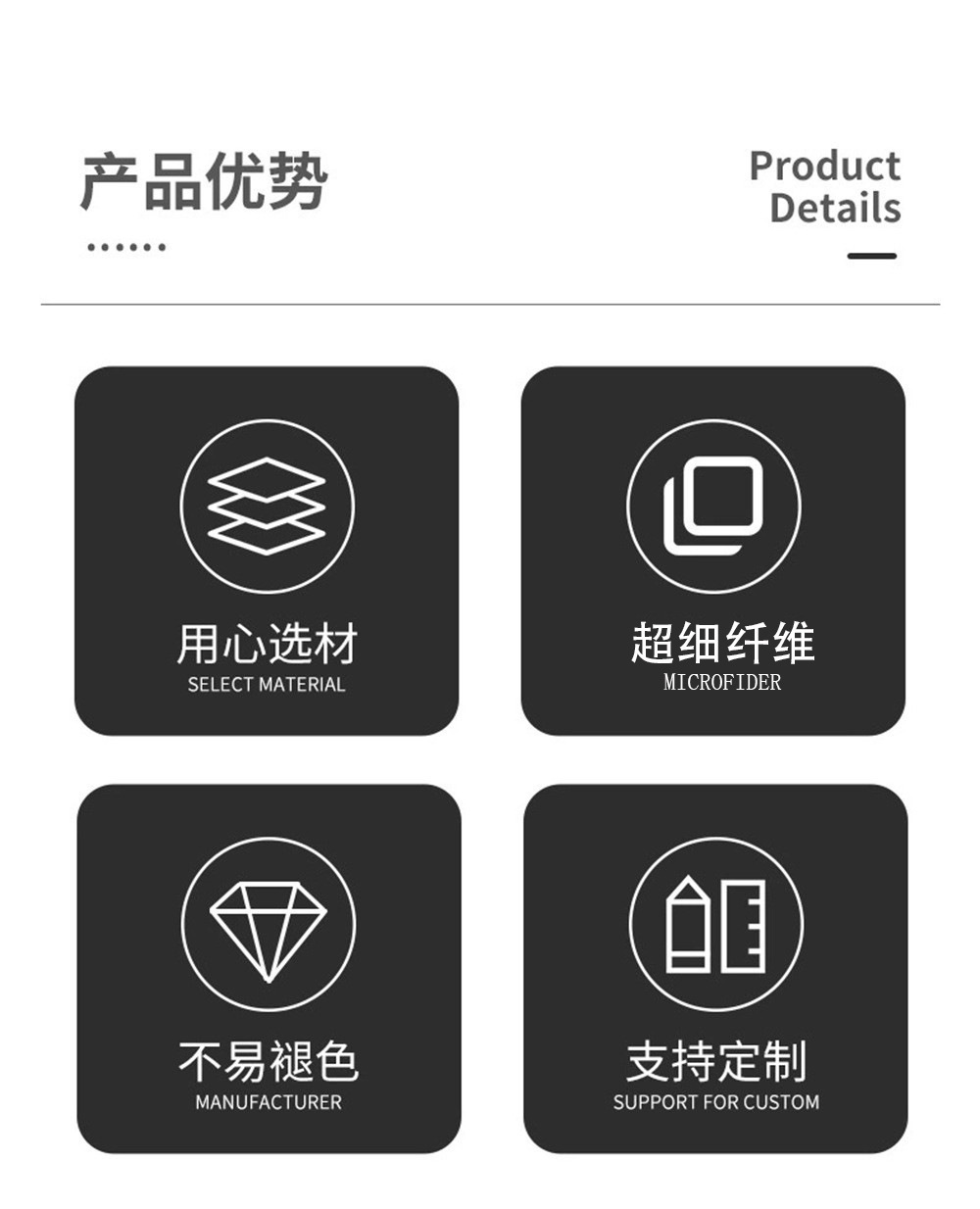 产品优势

Product
Details

用心选材
SELECT MATERIAL

超细纤维
MICROFIDER

不易褪色
MANUFACTURER

支持定制
SUPPORT FOR CUSTOM