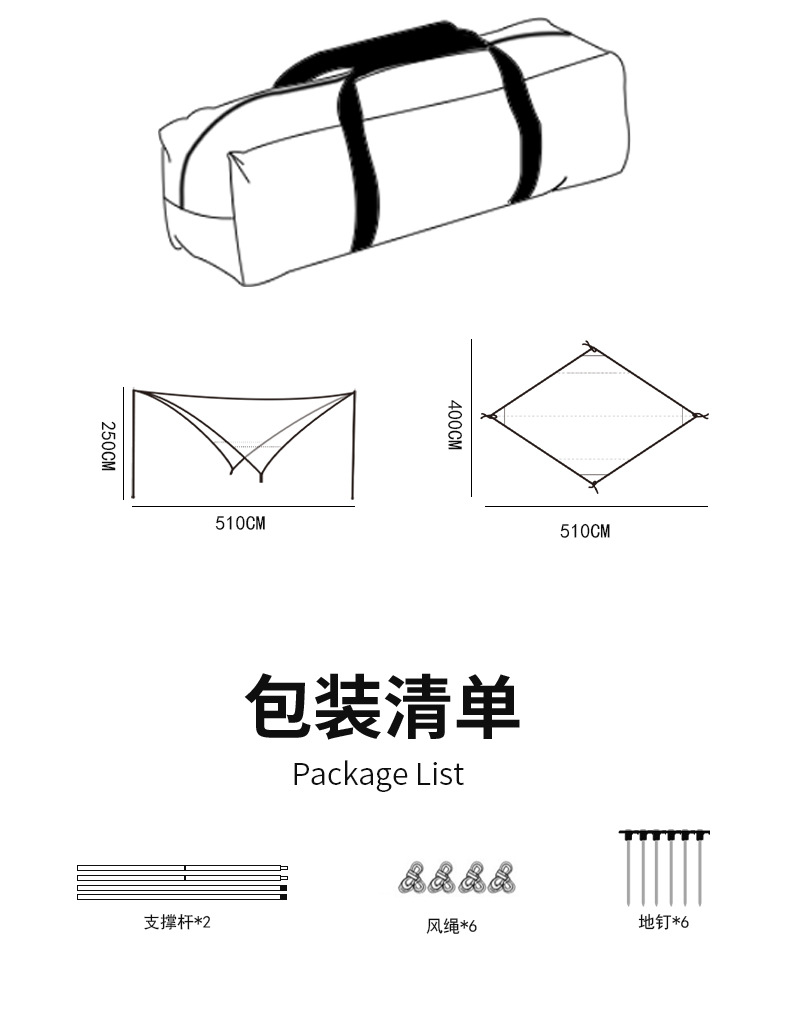 250CM

510CM

400CM

510CM

包装清单

Package List

支撑杆*2

风绳*6

地钉*6