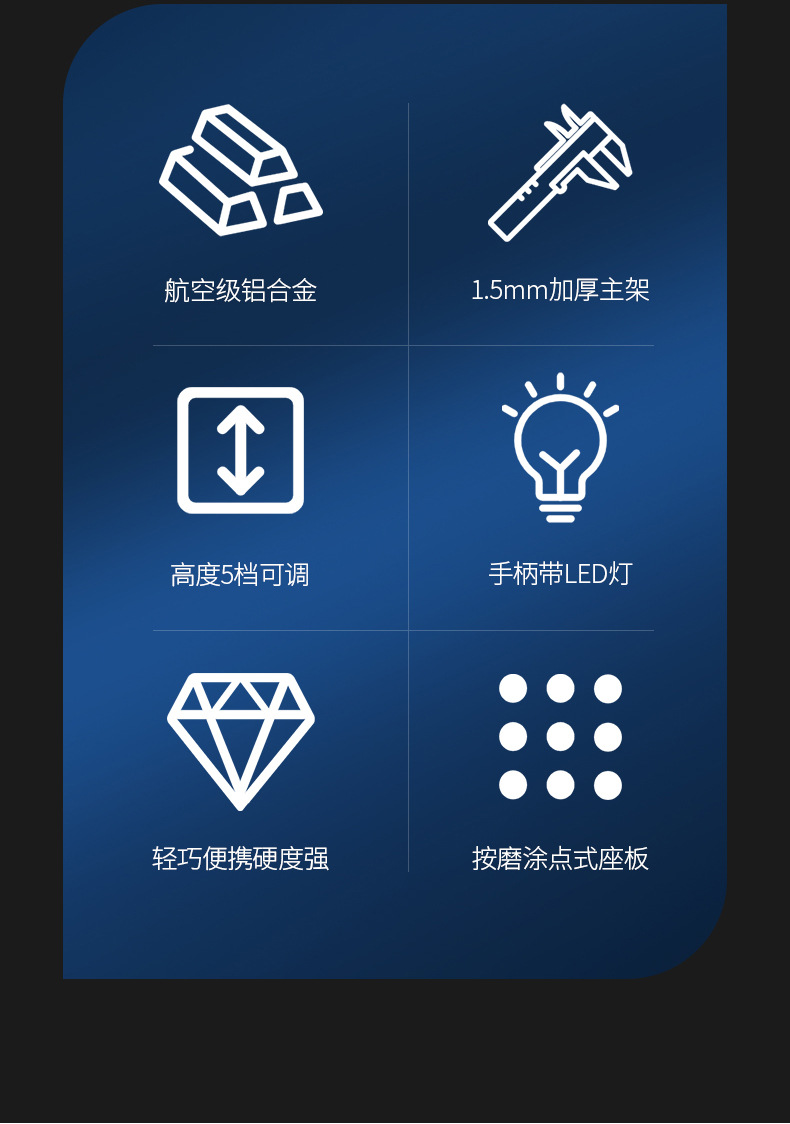 航空级铝合金

1.5mm加厚主架

高度5档可调

手柄带LED灯

轻巧便携硬度强

按磨涂点式座板